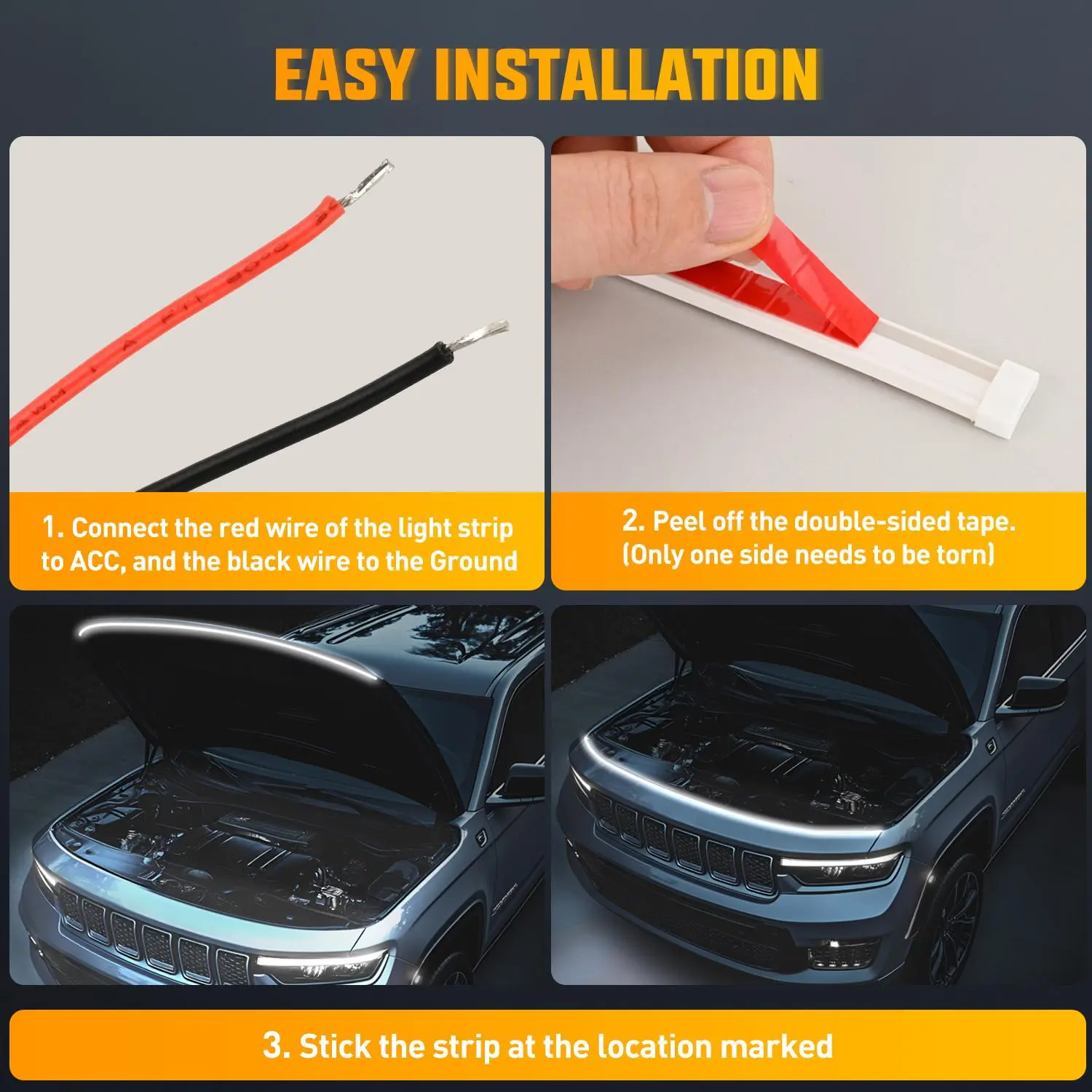 EASY INSTALLATION

1. Connect the red wire of the light strip to ACC, and the black wire to the Ground

2. Peel off the double-sided tape. (Only one side needs to be torn)

3. Stick the strip at the location marked