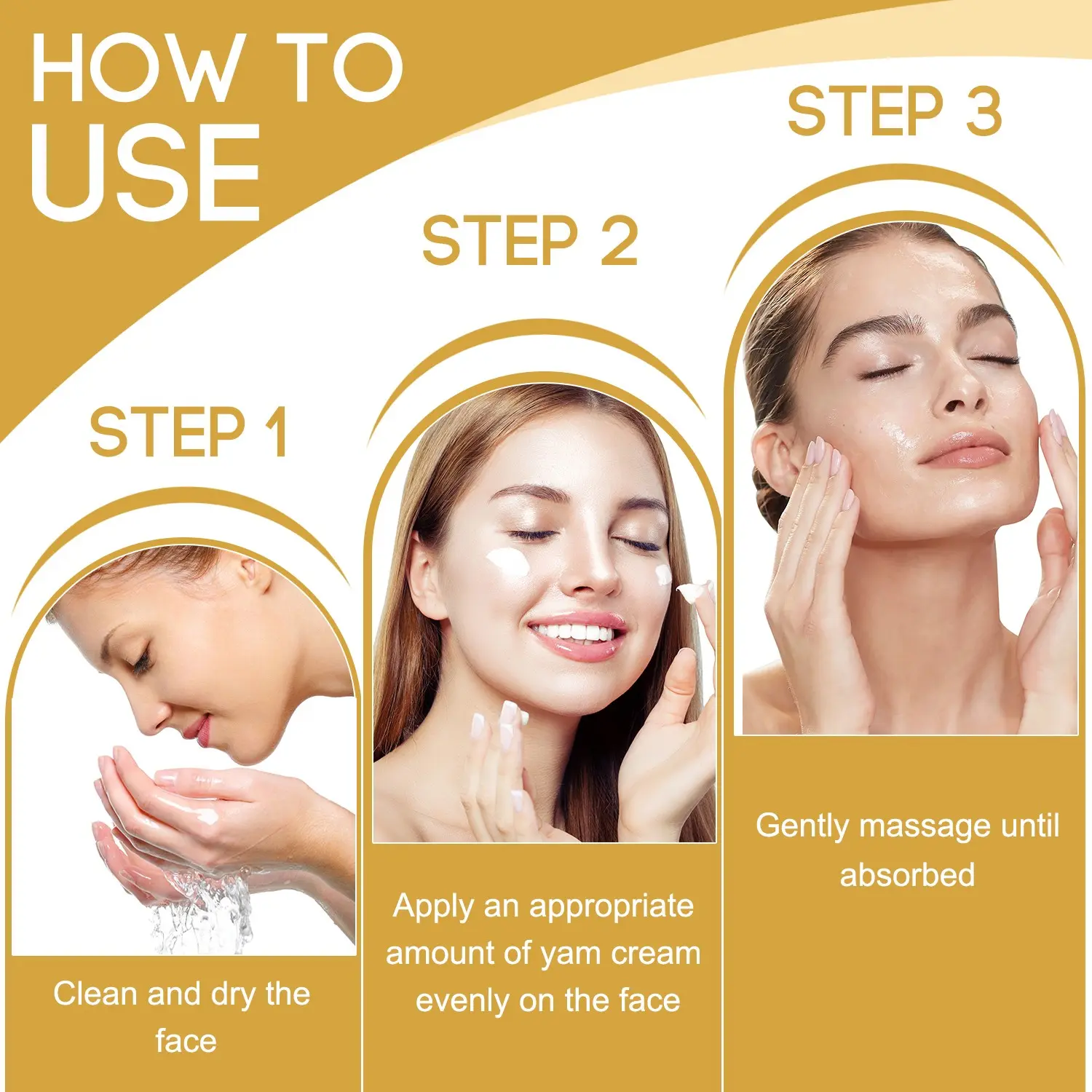 HOW TO USE

STEP 1

Clean and dry the face

STEP 2

Apply an appropriate amount of yam cream evenly on the face

STEP 3

Gently massage until absorbed