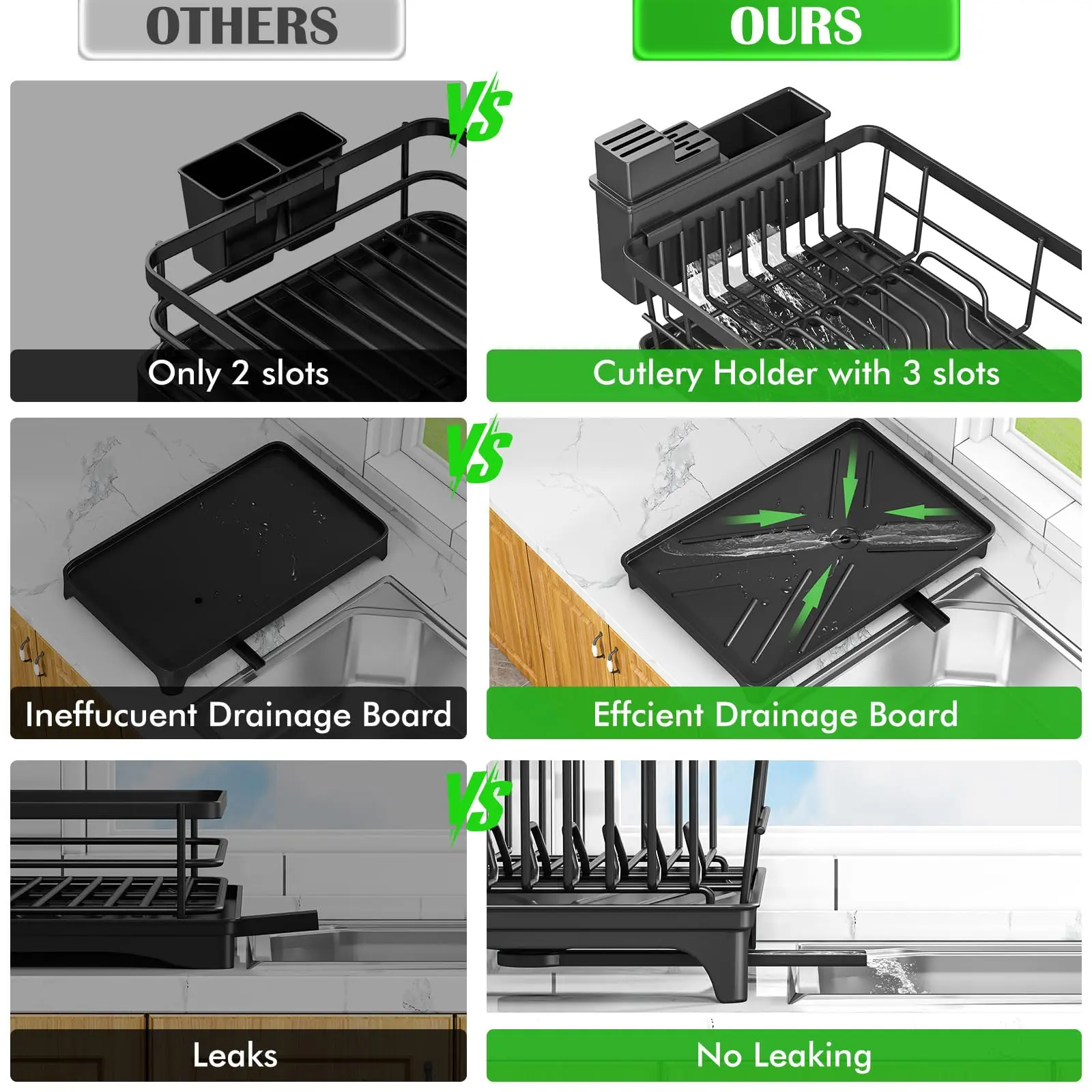 OTHERS

OURS

VS

Only 2 slots

Cutlery Holder with 3 slots

VS

Ineffucuent Drainage Board

Effcient Drainage Board

VS

Leaks

No Leaking