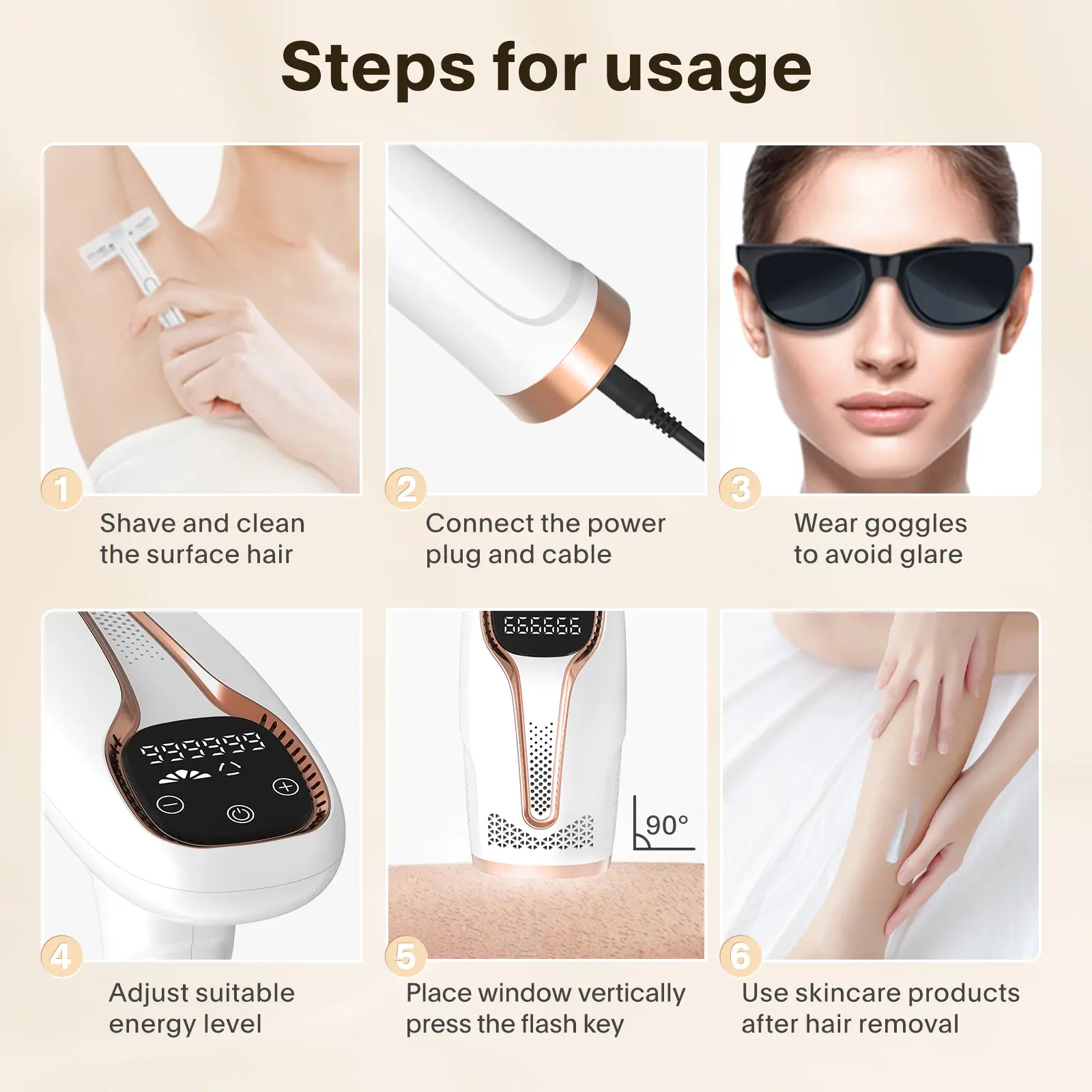 Steps for usage

1
Shave and clean the surface hair

2
Connect the power plug and cable

3
Wear goggles to avoid glare

999999

4
Adjust suitable energy level

666666

90°

5
Place window vertically press the flash key

6
Use skincare products after hair removal