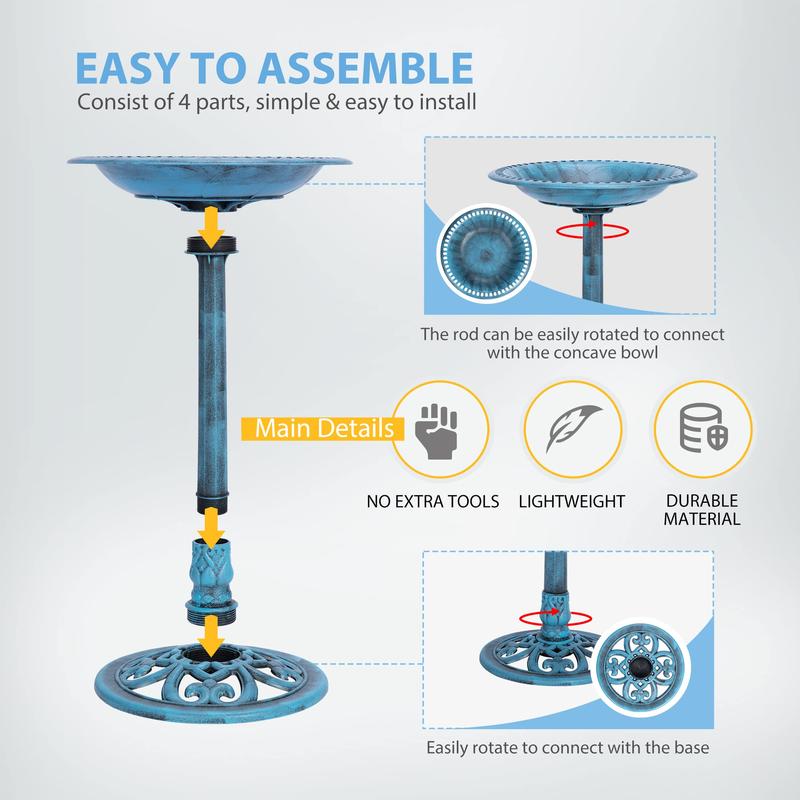 EASY TO ASSEMBLE
Consist of 4 parts, simple & easy to install

The rod can be easily rotated to connect with the concave bowl

Main Details

NO EXTRA TOOLS

LIGHTWEIGHT

DURABLE MATERIAL

Easily rotate to connect with the base