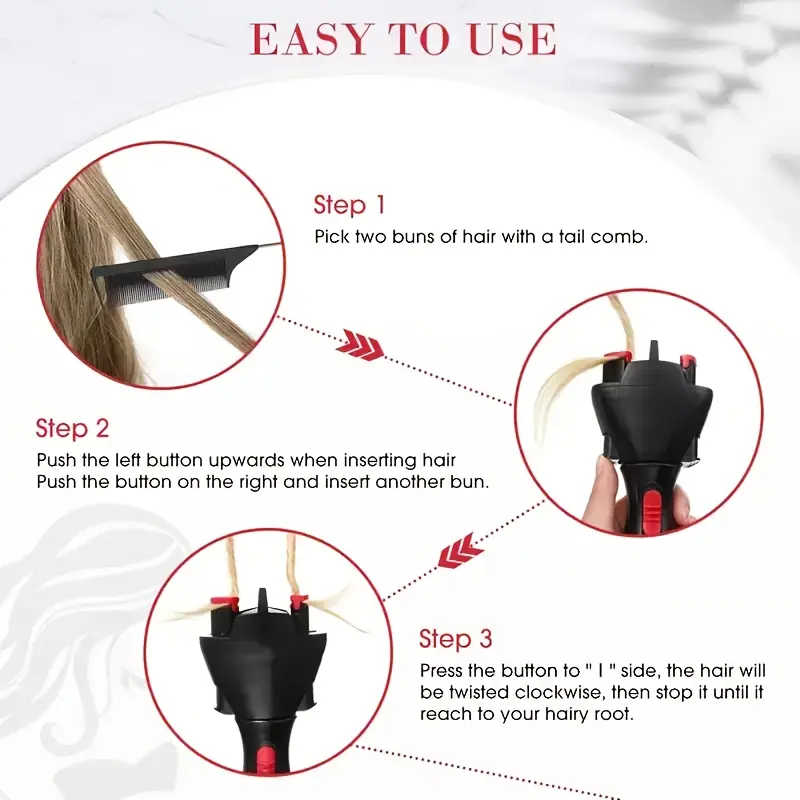 EASY TO USE

Step 1
Pick two buns of hair with a tail comb.

Step 2
Push the left button upwards when inserting hair
Push the button on the right and insert another bun.

Step 3
Press the button to " I " side, the hair will be twisted clockwise, then stop it until it reach to your hairy root.