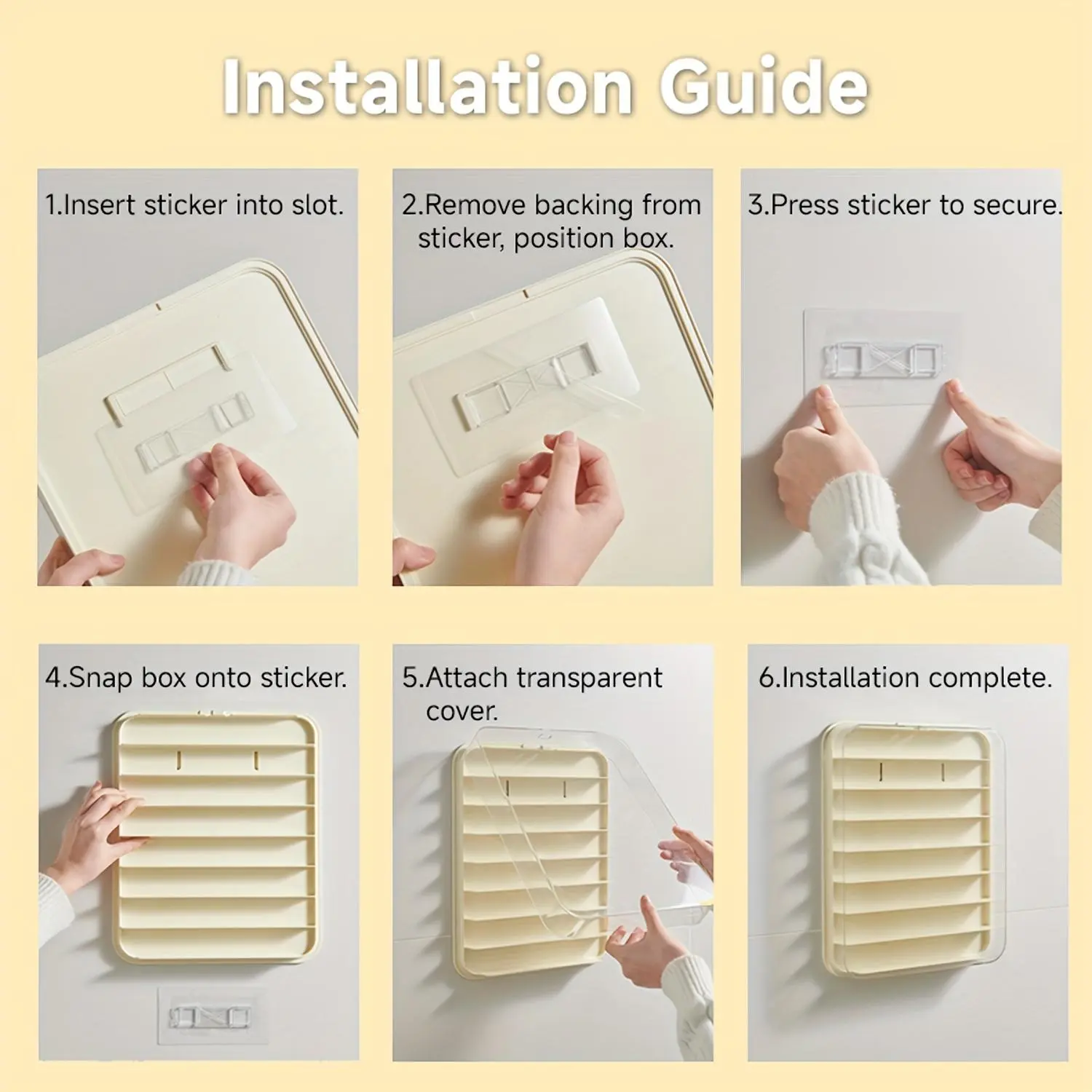 Installation Guide

1.Insert sticker into slot.

2.Remove backing from sticker, position box.

3.Press sticker to secure.

4.Snap box onto sticker.

5.Attach transparent cover.

6.Installation complete.