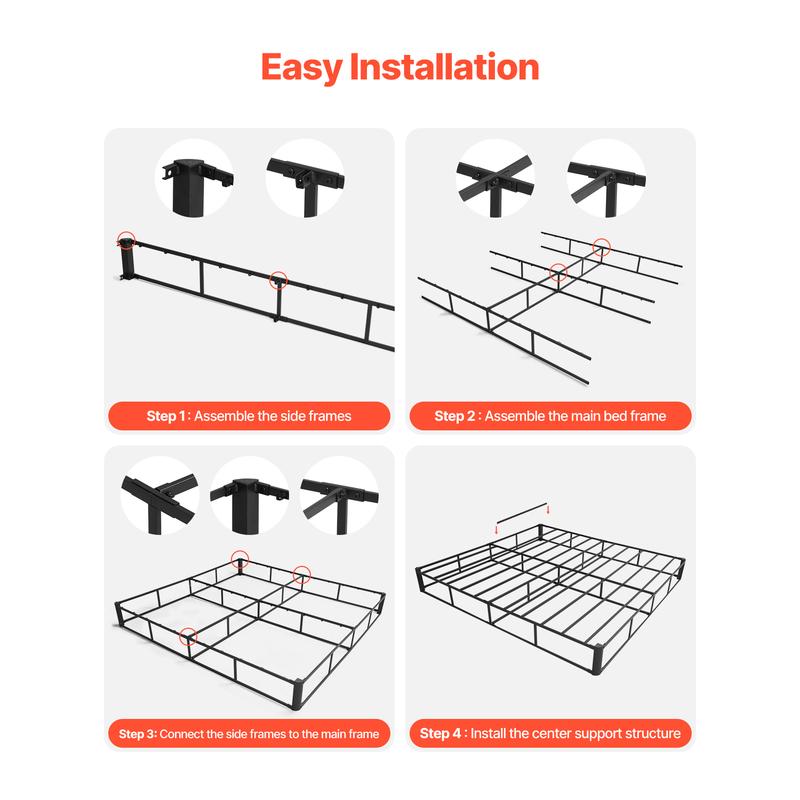 Easy Installation

Step 1 : Assemble the side frames

Step 2 : Assemble the main bed frame

Step 3: Connect the side frames to the main frame

Step 4 : Install the center support structure