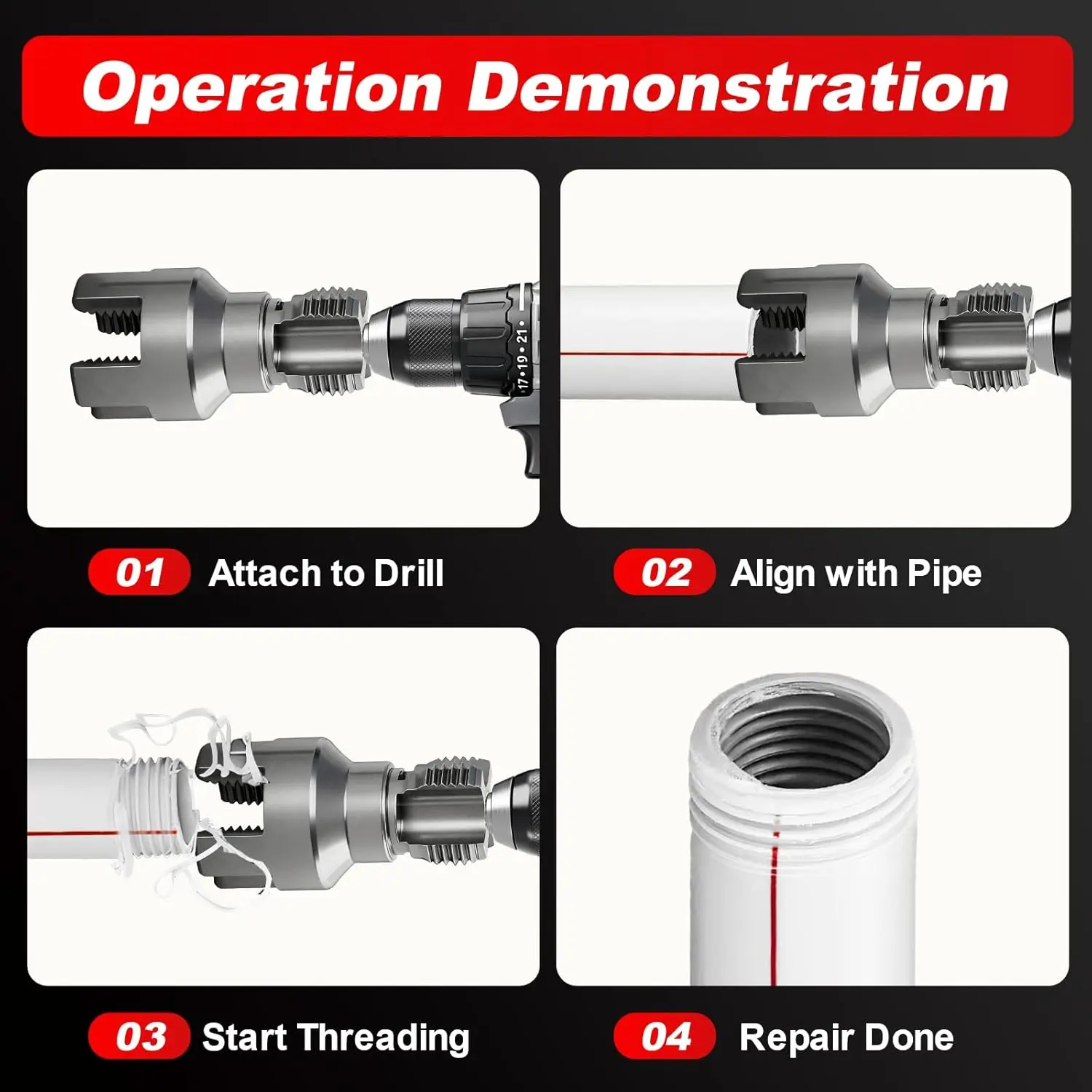 Operation Demonstration

17•19•21•

01 Attach to Drill

02 Align with Pipe

03 Start Threading

04 Repair Done