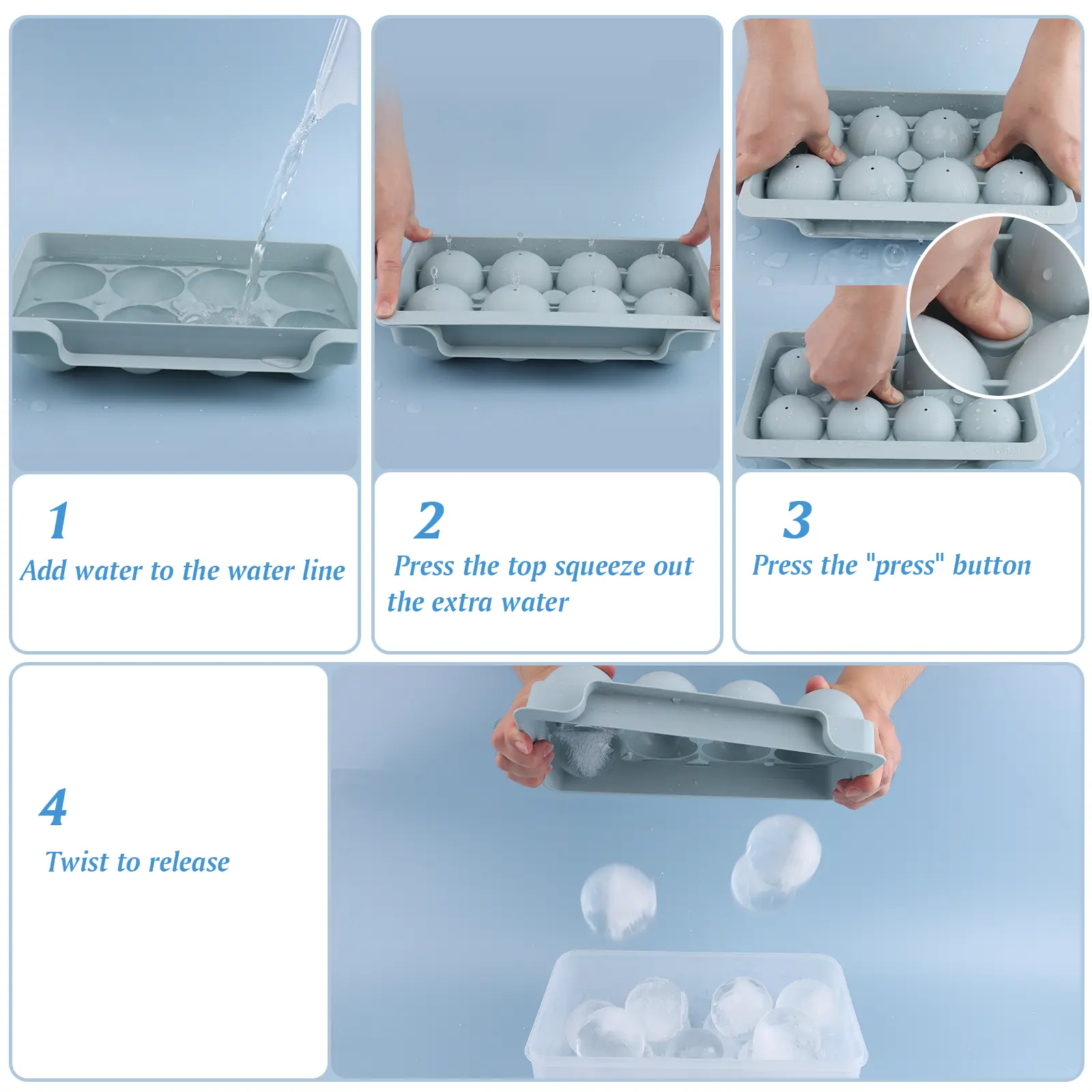 1
Add water to the water line

2
Press the top squeeze out the extra water

3
Press the "press" button

4
Twist to release