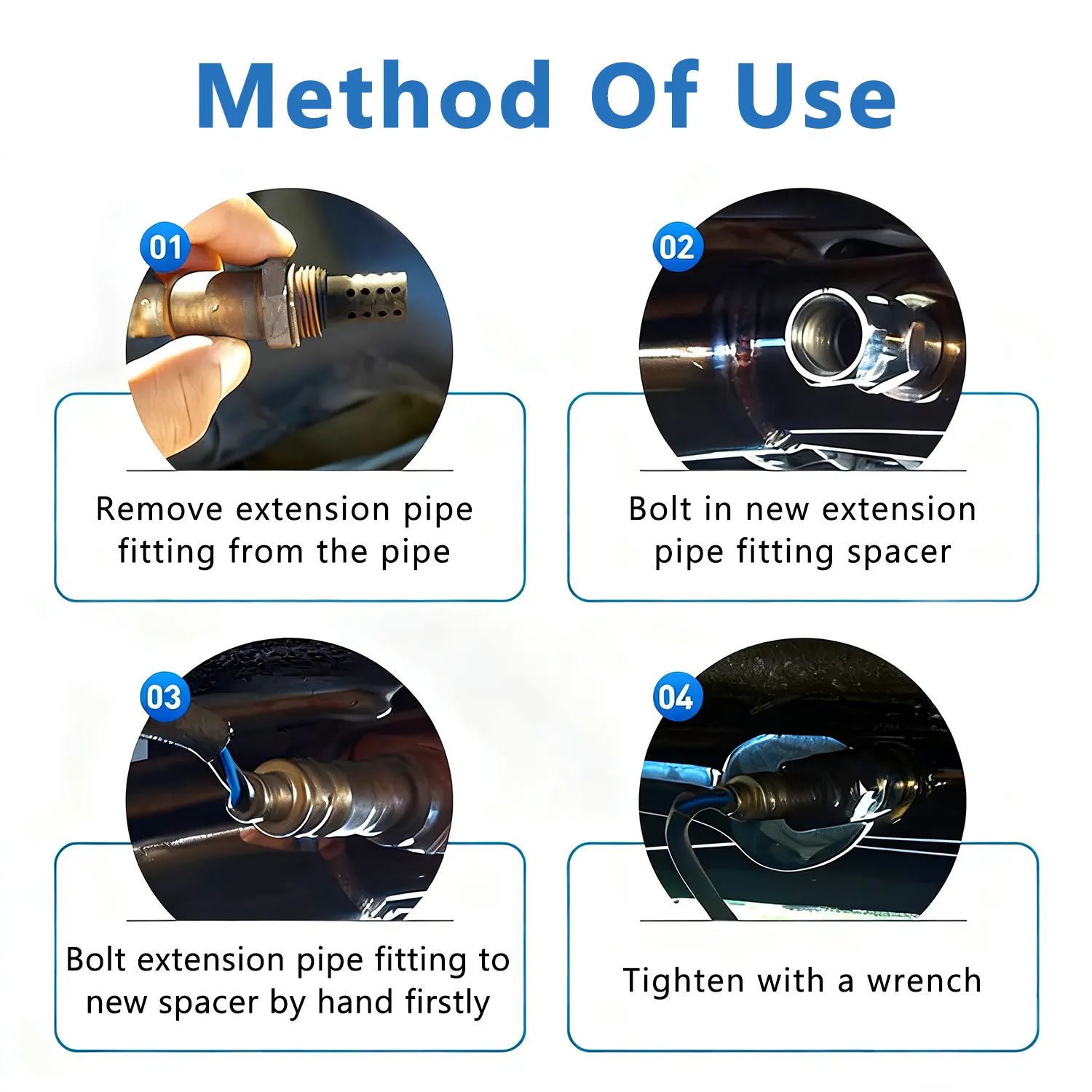 Method Of Use

01

Remove extension pipe fitting from the pipe

02

Bolt in new extension pipe fitting spacer

03

Bolt extension pipe fitting to new spacer by hand firstly

04

Tighten with a wrench