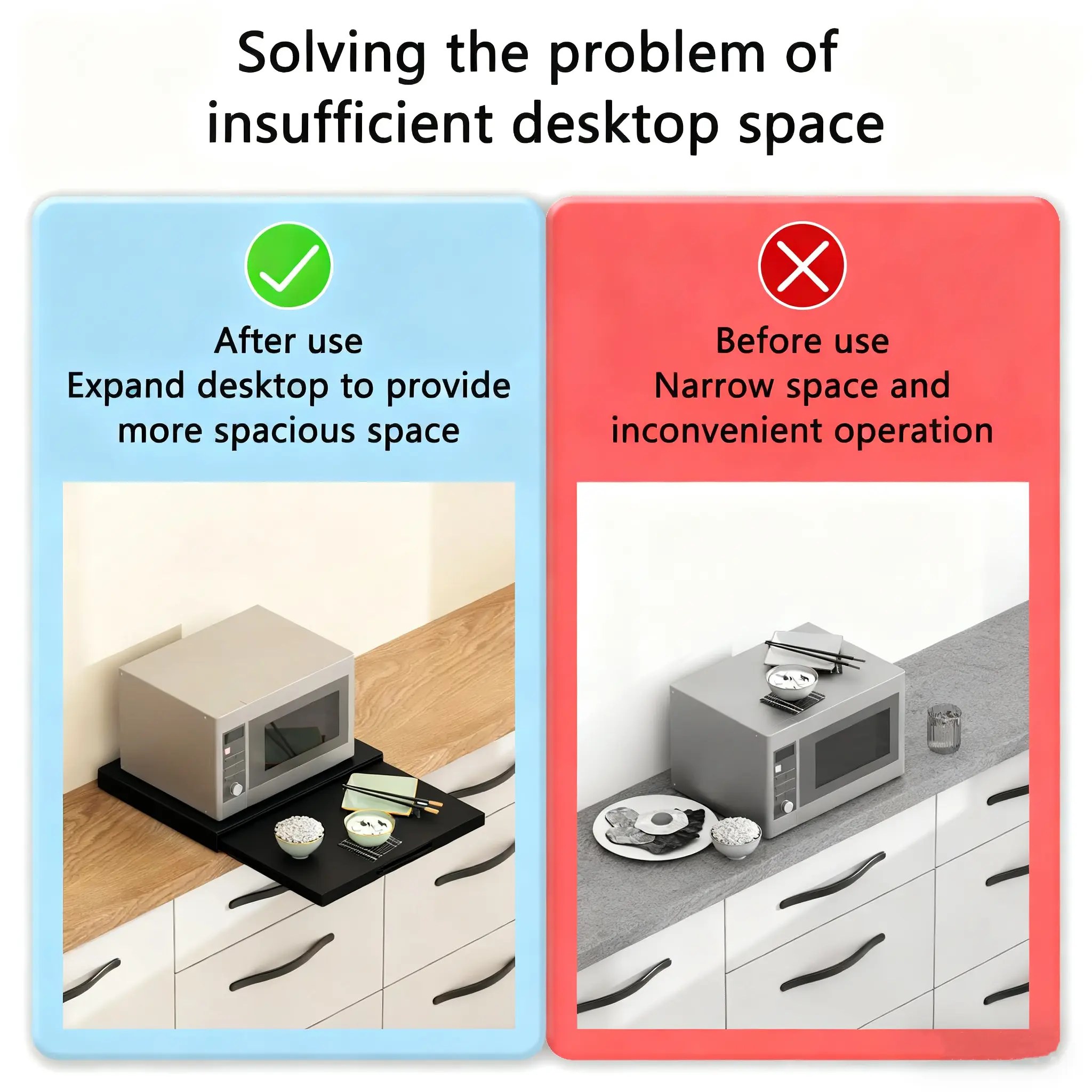 Solving the problem of insufficient desktop space

After use
Expand desktop to provide more spacious space

Before use
Narrow space and inconvenient operation