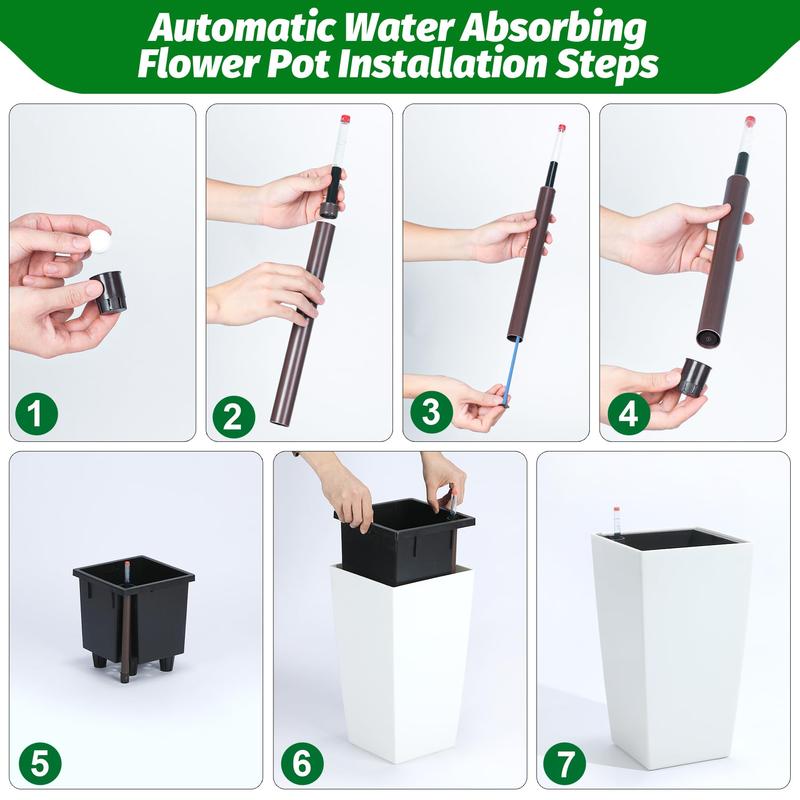 Automatic Water Absorbing Flower Pot Installation Steps

1

2

3

4

5

6

7