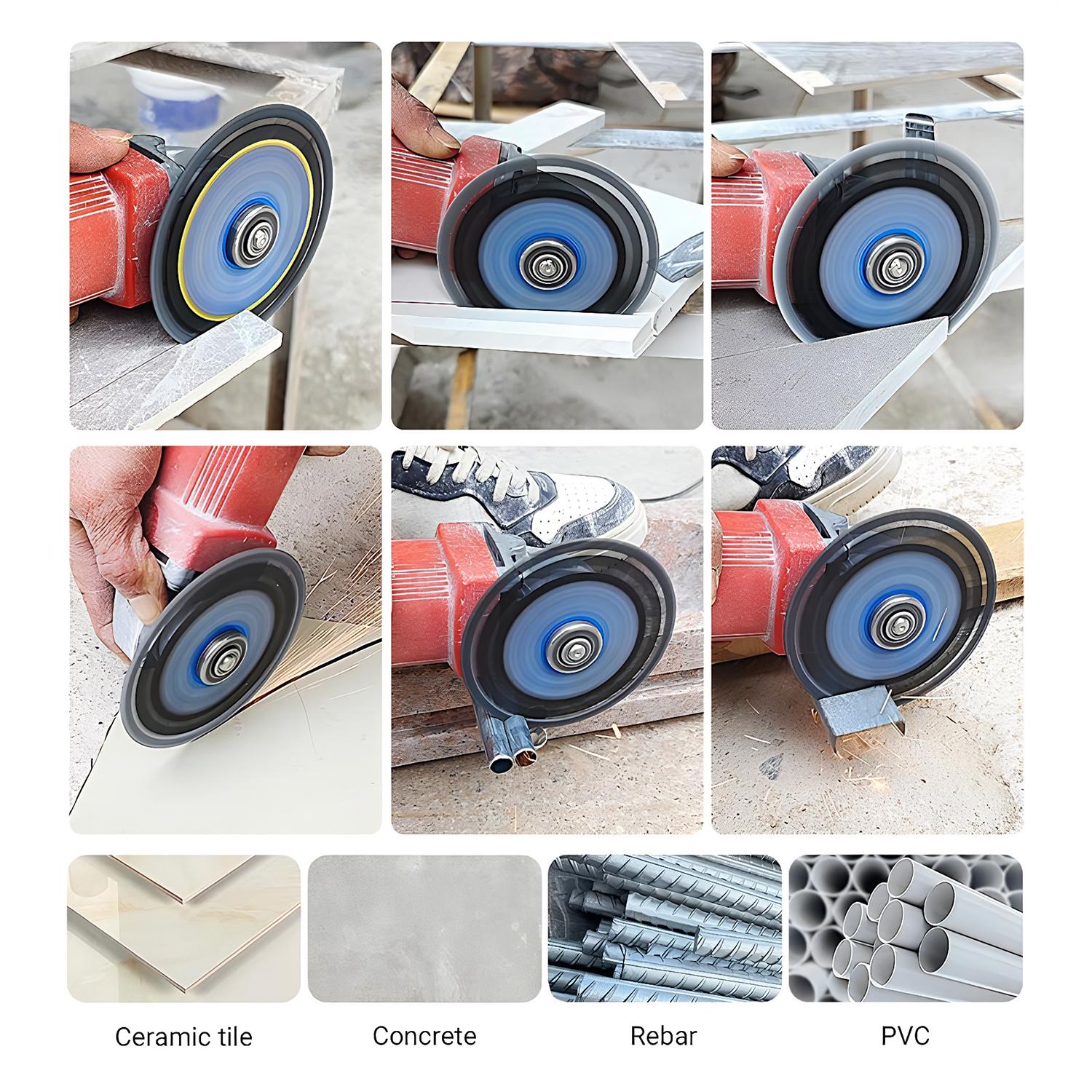 Ceramic tile

Concrete

Rebar

PVC