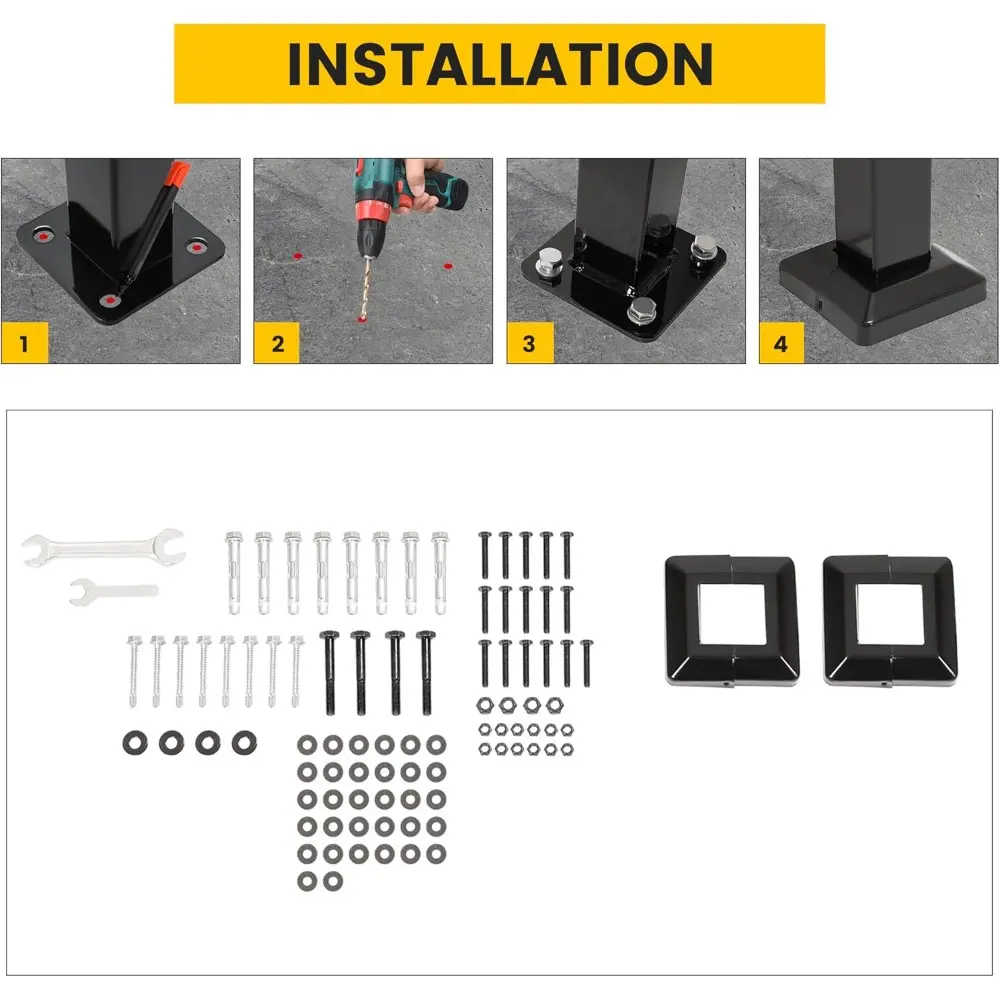 INSTALLATION

1

2

3

4