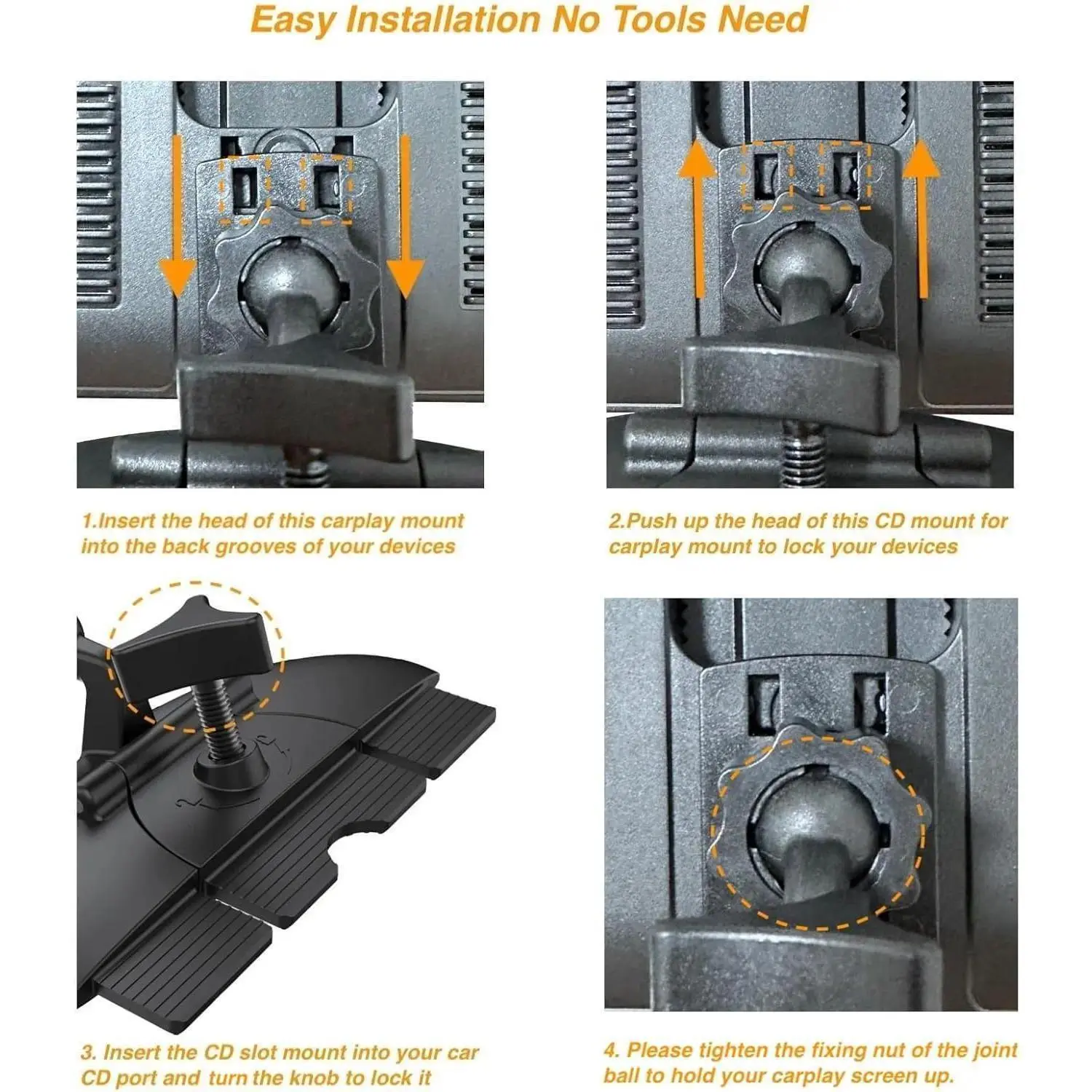 Easy Installation No Tools Need

1.Insert the head of this carplay mount into the back grooves of your devices

2.Push up the head of this CD mount for carplay mount to lock your devices

3. Insert the CD slot mount into your car CD port and turn the knob to lock it

4. Please tighten the fixing nut of the joint ball to hold your carplay screen up.