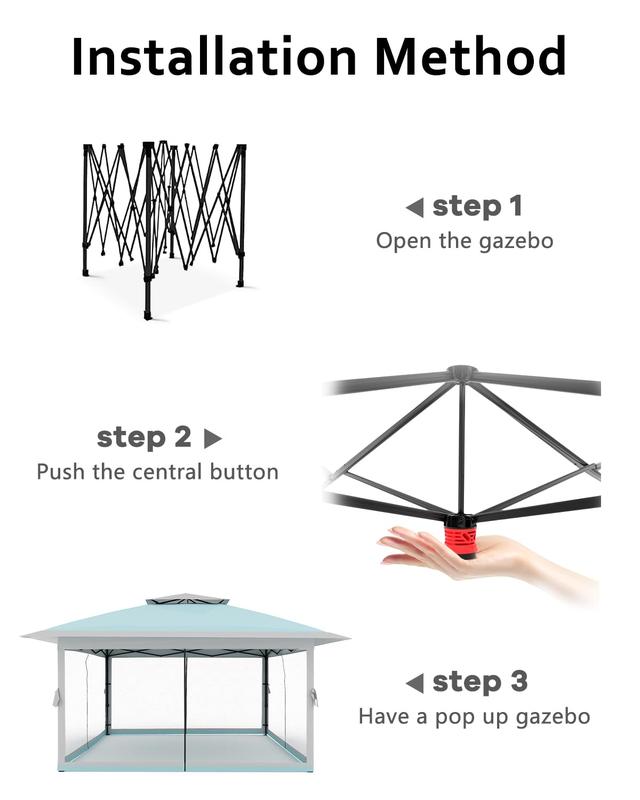 Installation Method

◀ step 1
Open the gazebo

step 2 ▶
Push the central button

◀ step 3
Have a pop up gazebo