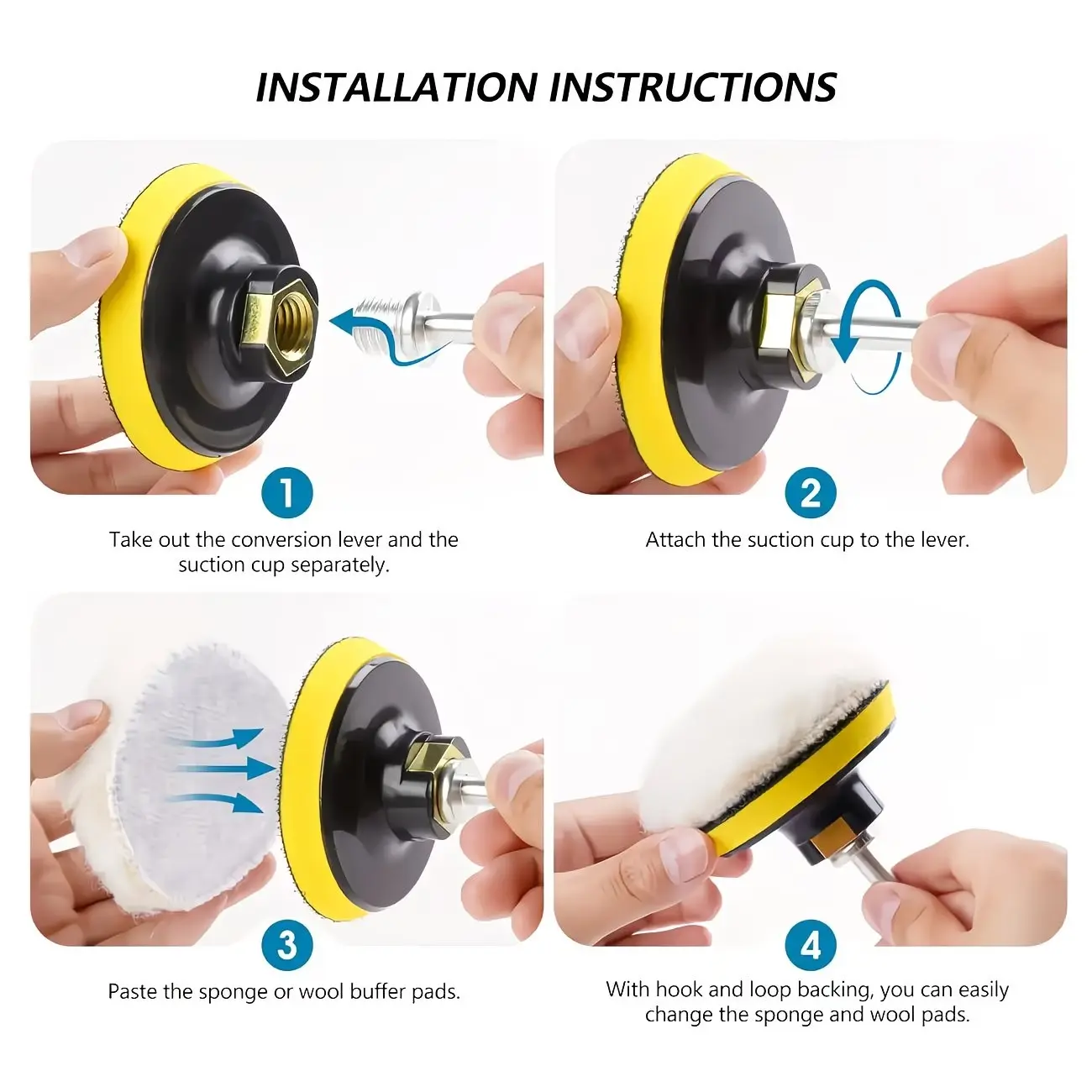 INSTALLATION INSTRUCTIONS

1

Take out the conversion lever and the suction cup separately.

2

Attach the suction cup to the lever.

3

Paste the sponge or wool buffer pads.

4

With hook and loop backing, you can easily change the sponge and wool pads.