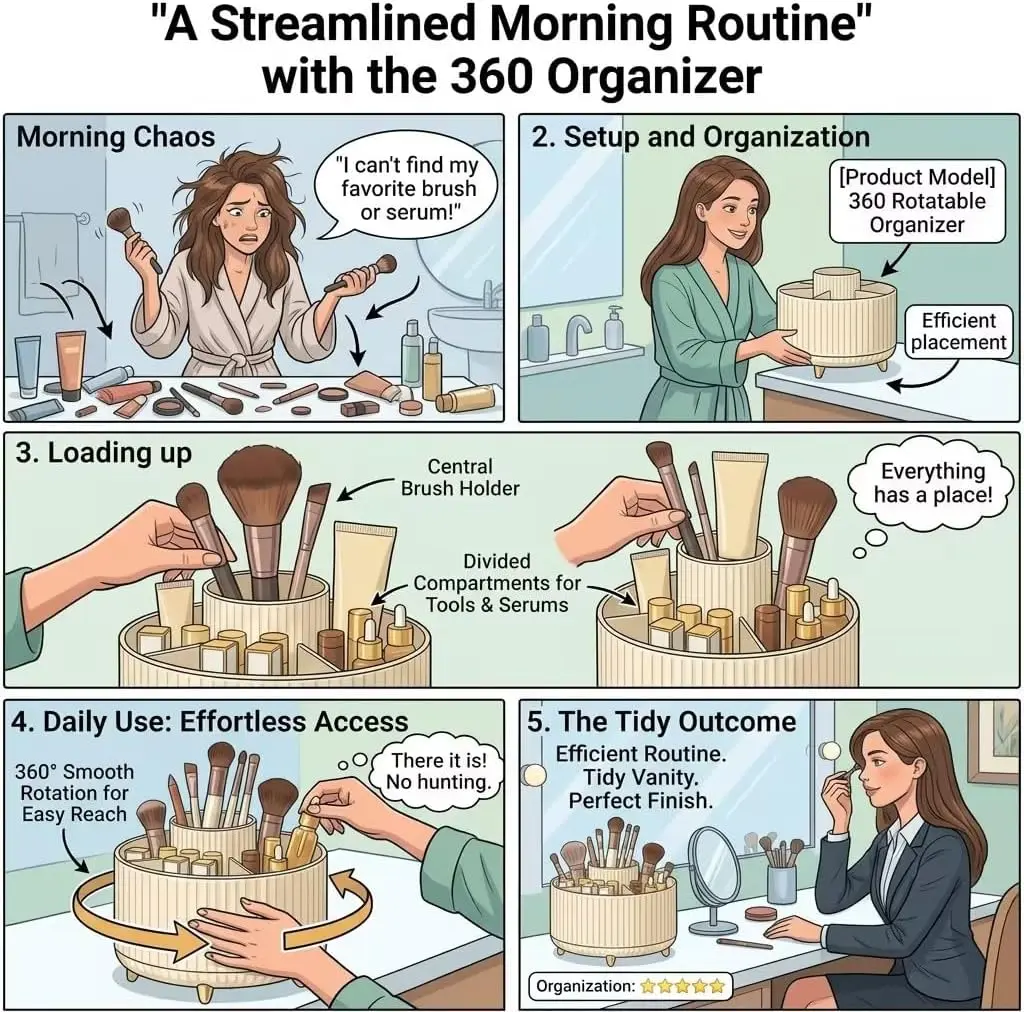 "A Streamlined Morning Routine" with the 360 Organizer

Morning Chaos

"I can't find my favorite brush or serum!"

2. Setup and Organization

[Product Model] 360 Rotatable Organizer

Efficient placement

3. Loading up

Central Brush Holder

Divided Compartments for Tools & Serums

Everything has a place!

4. Daily Use: Effortless Access

360° Smooth Rotation for Easy Reach

There it is! No hunting.

5. The Tidy Outcome

Efficient Routine. Tidy Vanity. Perfect Finish.

Organization: ★★★★★