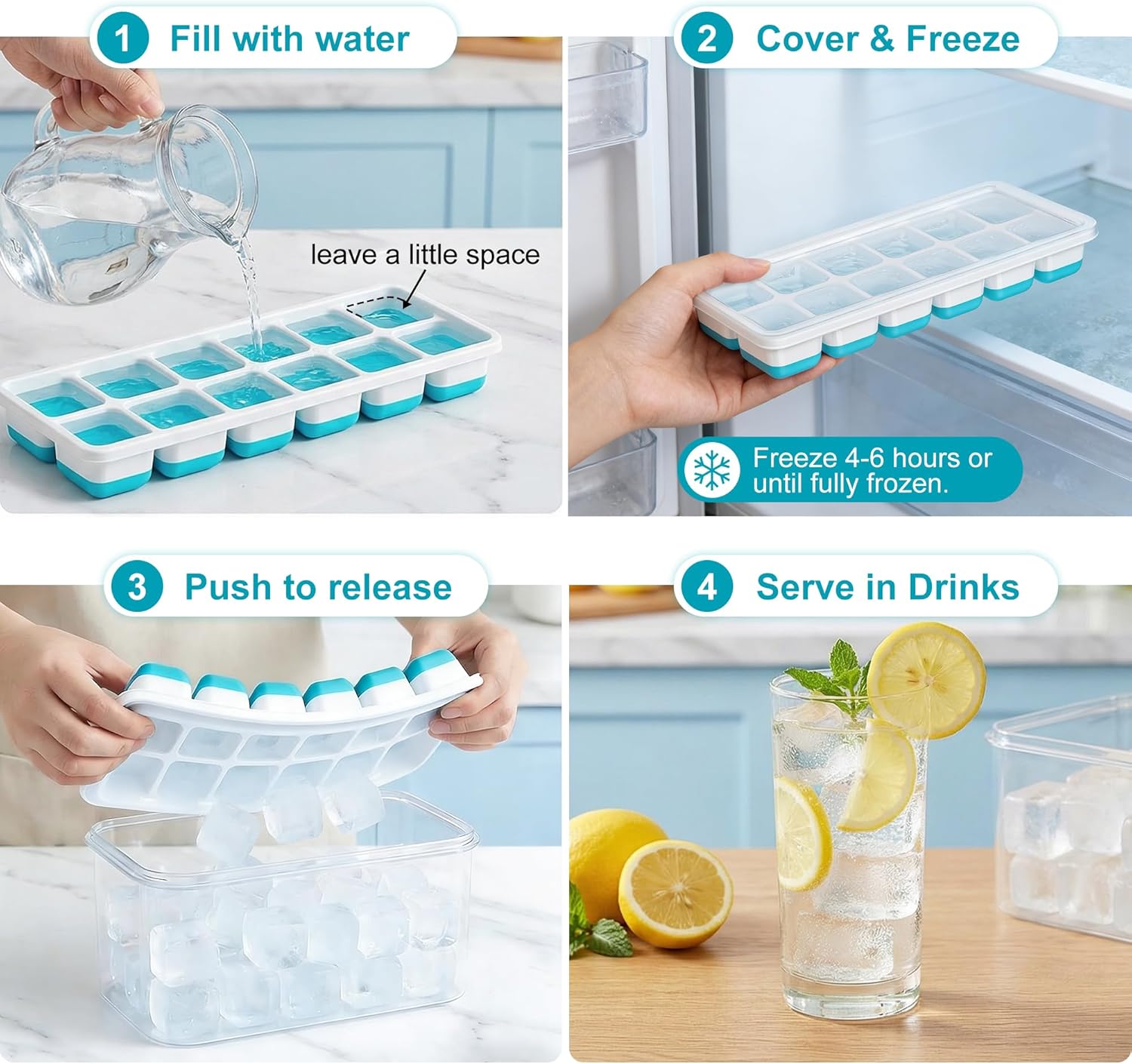 1 Fill with water

leave a little space

2 Cover & Freeze

Freeze 4-6 hours or until fully frozen.

3 Push to release

4 Serve in Drinks