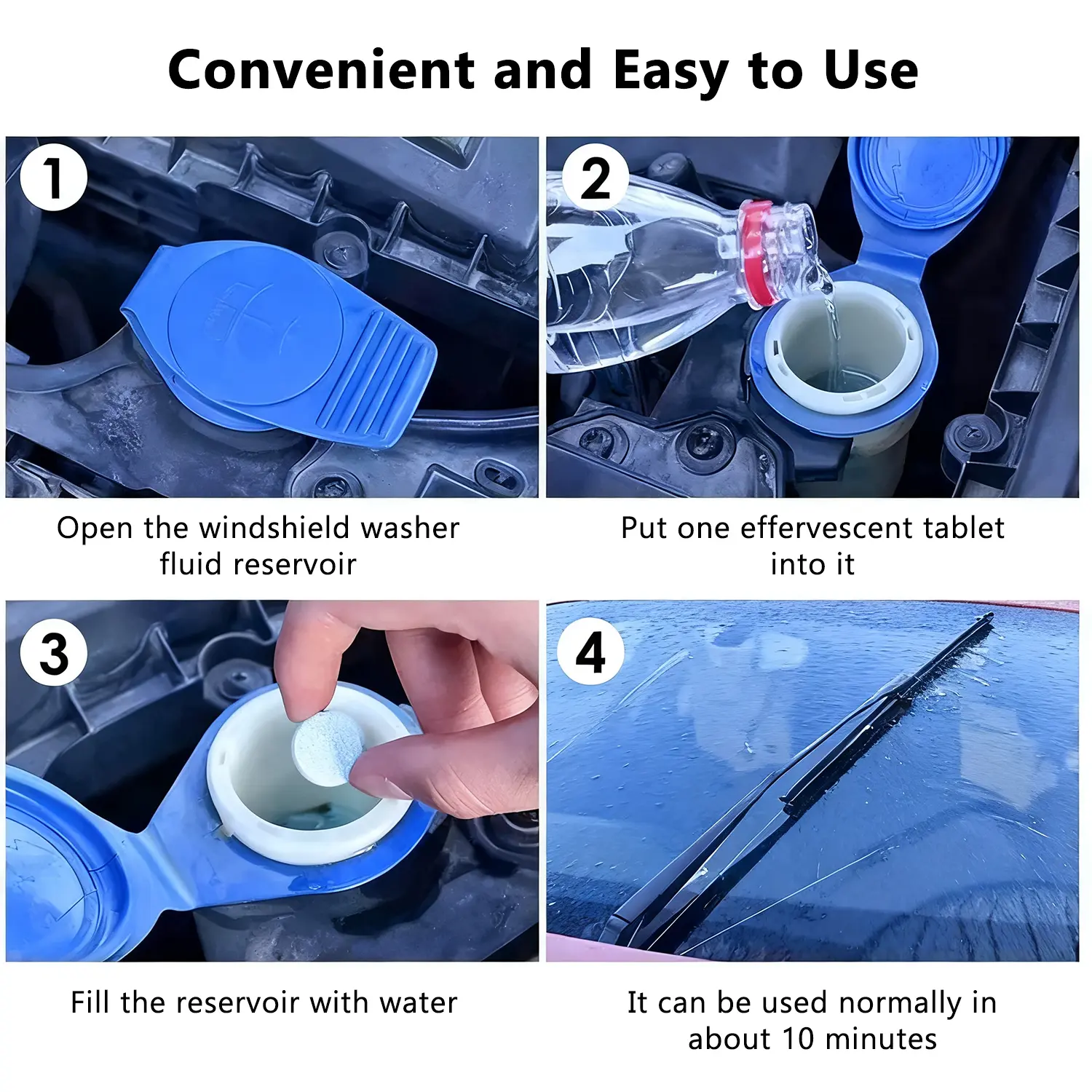 Convenient and Easy to Use

1

Open the windshield washer fluid reservoir

2

Put one effervescent tablet into it

3

Fill the reservoir with water

4

It can be used normally in about 10 minutes