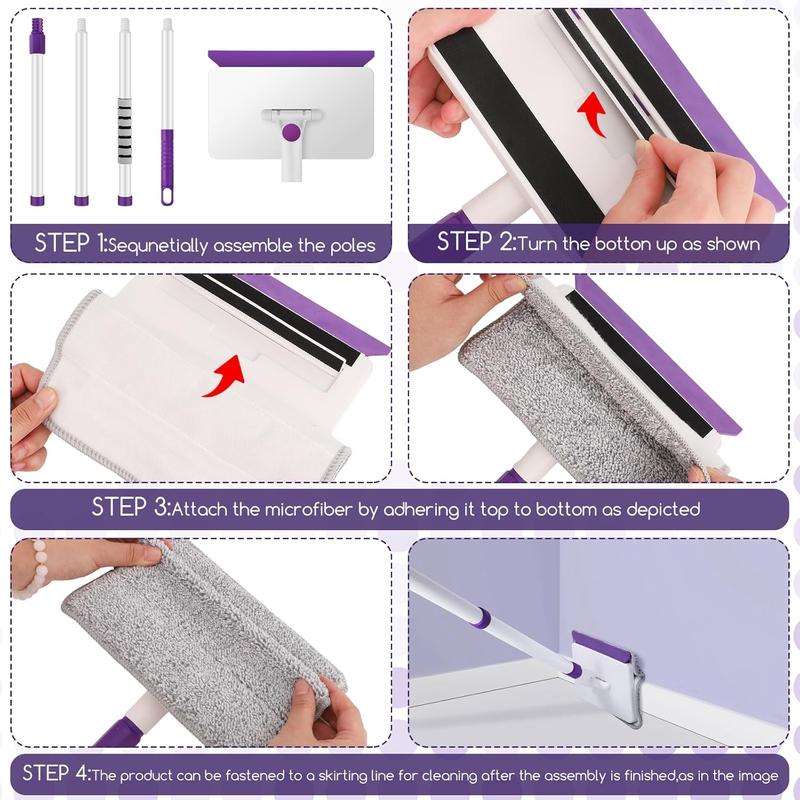 STEP 1:Sequnetially assemble the poles

STEP 2:Turn the botton up as shown

STEP 3:Attach the microfiber by adhering it top to bottom as depicted

STEP 4:The product can be fastened to a skirting line for cleaning after the assembly is finished,as in the image