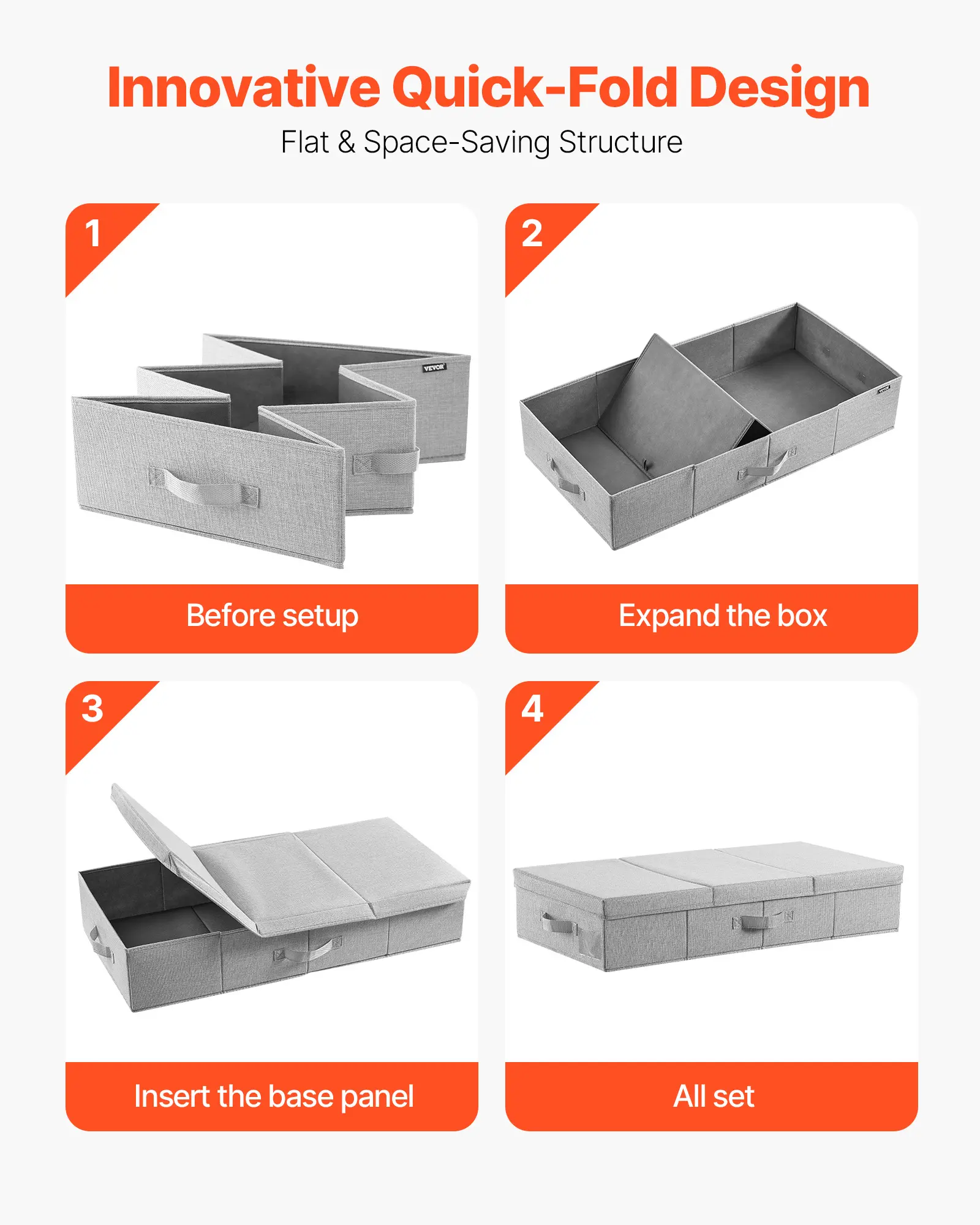 Innovative Quick-Fold Design
Flat & Space-Saving Structure

1
VEVOR
Before setup

2
VEVOR
Expand the box

3
Insert the base panel

4
All set