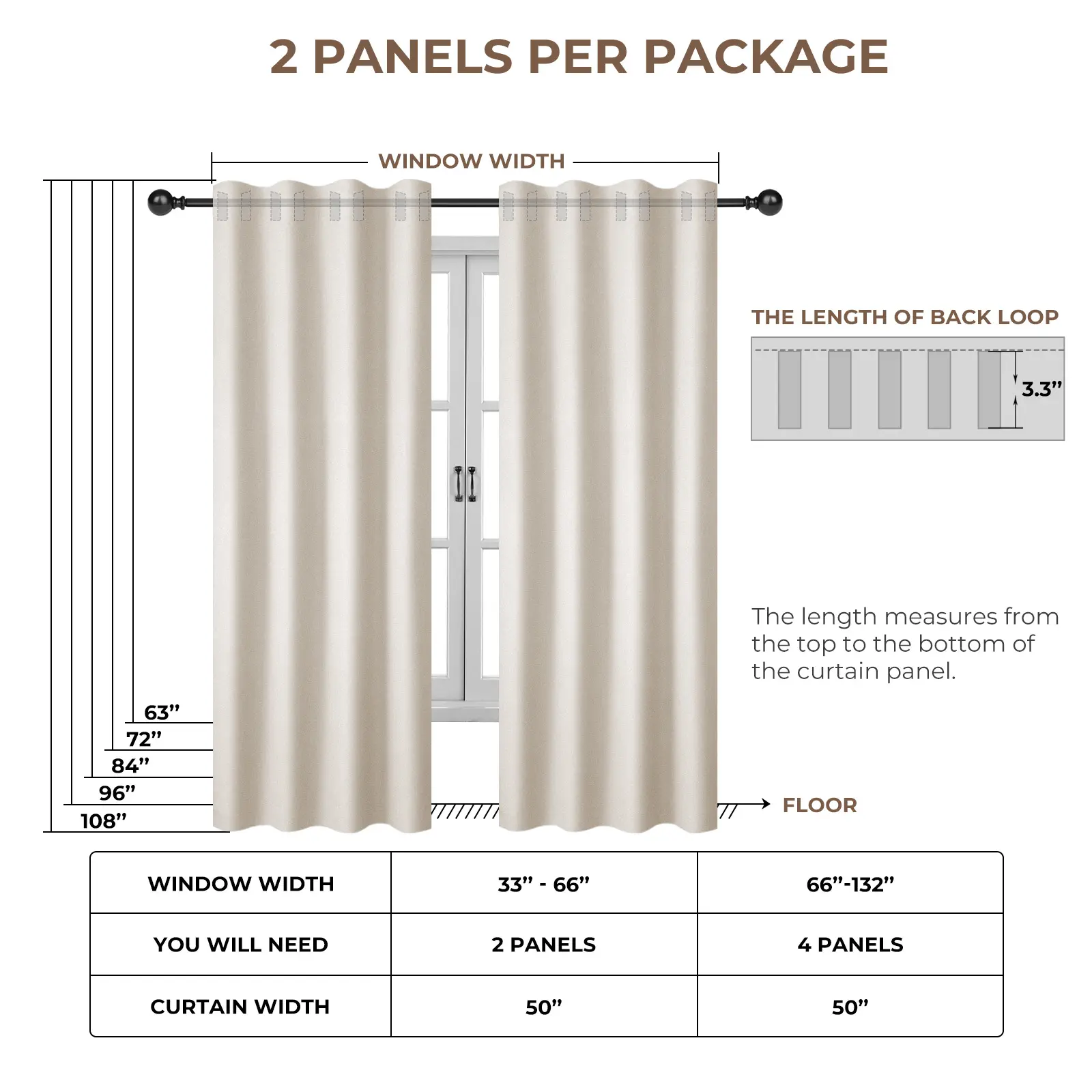 2 PANELS PER PACKAGE

WINDOW WIDTH

THE LENGTH OF BACK LOOP

3.3”

The length measures from the top to the bottom of the curtain panel.

63”
72”
84”
96”
108”

FLOOR

| WINDOW WIDTH | 33” - 66” | 66”-132” |
|---|---|---|
| YOU WILL NEED | 2 PANELS | 4 PANELS |
| CURTAIN WIDTH | 50” | 50” |