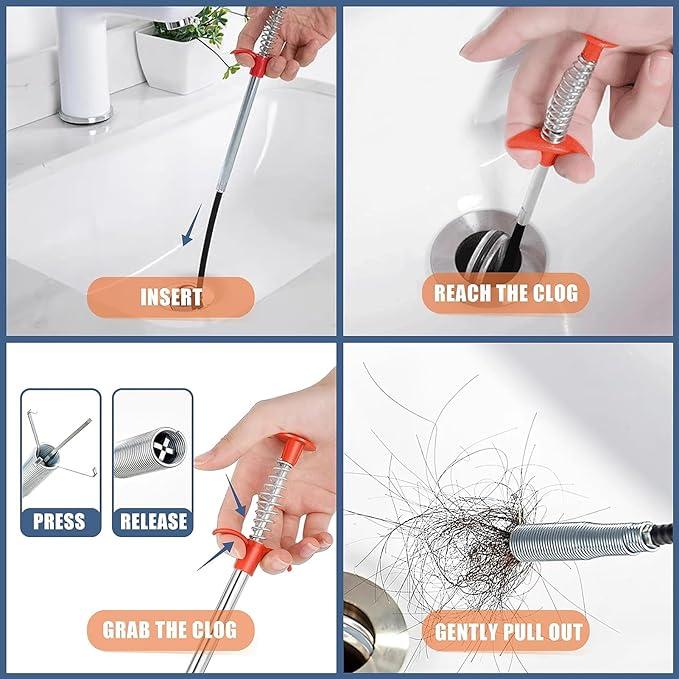 INSERT

REACH THE CLOG

PRESS

RELEASE

GRAB THE CLOG

GENTLY PULL OUT