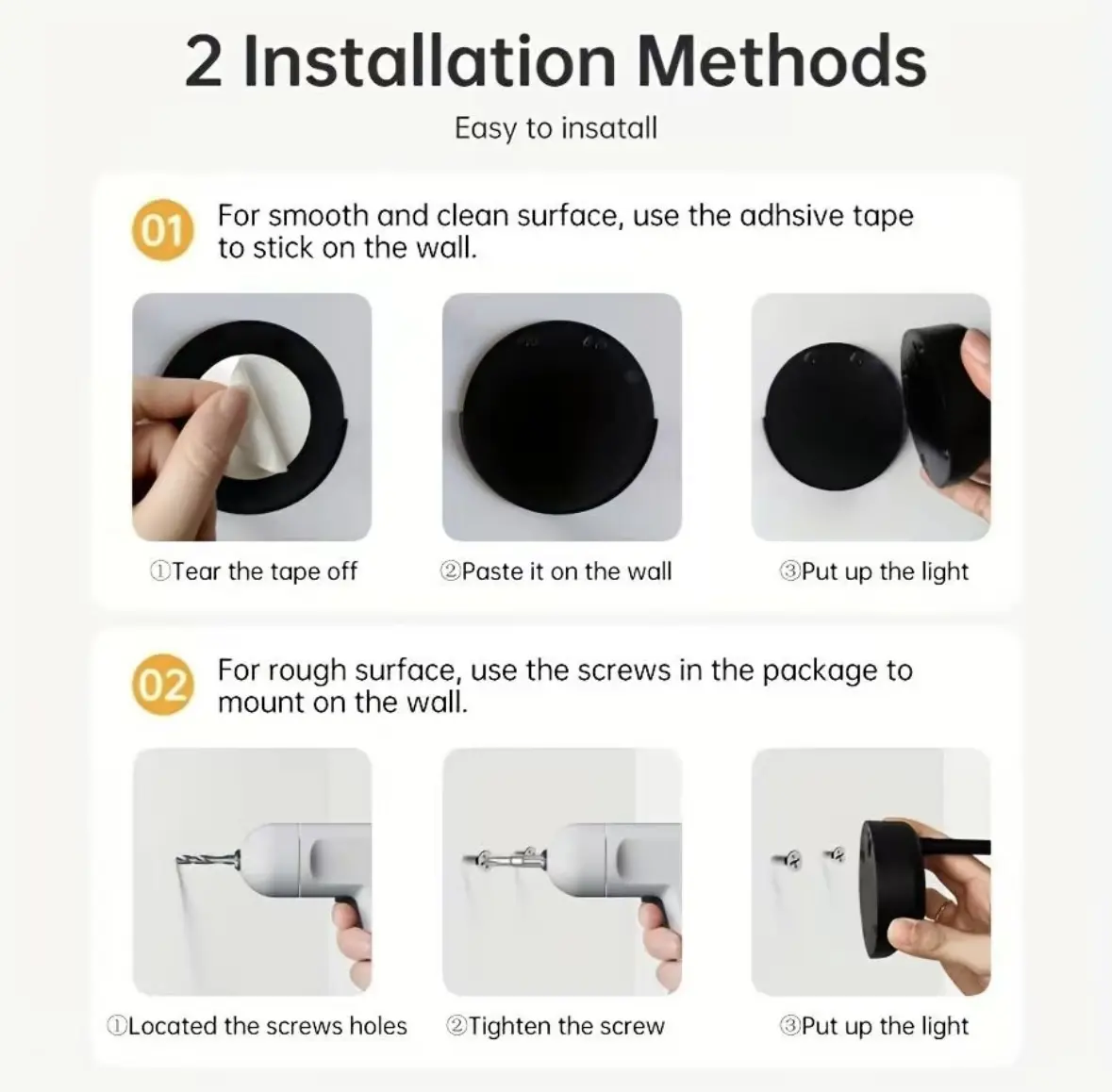 2 Installation Methods

Easy to insatall

01 For smooth and clean surface, use the adhsive tape to stick on the wall.

①Tear the tape off

②Paste it on the wall

③Put up the light

02 For rough surface, use the screws in the package to mount on the wall.

①Located the screws holes

②Tighten the screw

③Put up the light