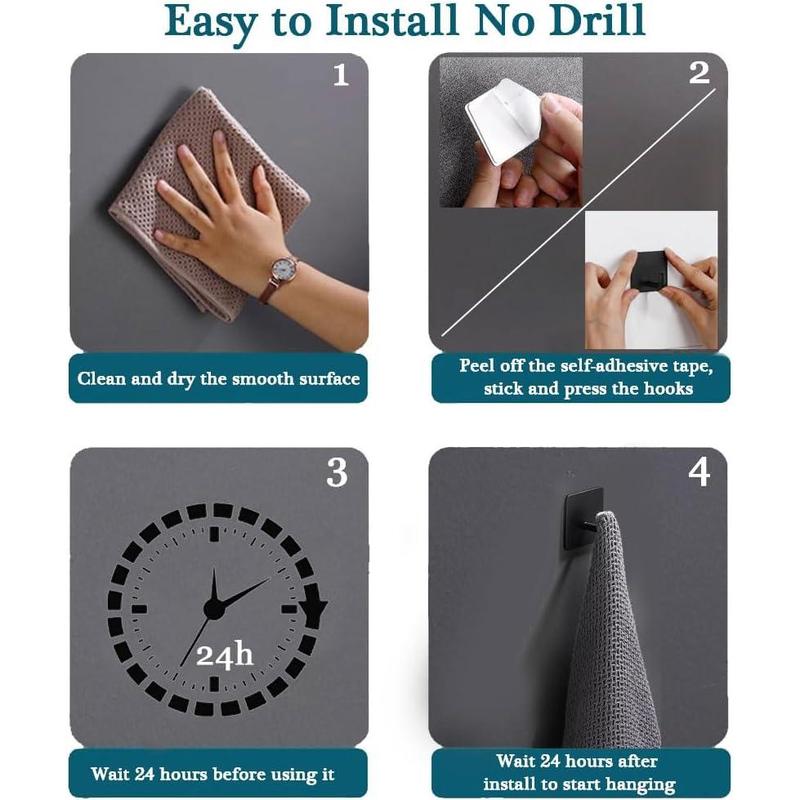 Easy to Install No Drill

1

Clean and dry the smooth surface

2

Peel off the self-adhesive tape, stick and press the hooks

3

24h

Wait 24 hours before using it

4

Wait 24 hours after install to start hanging