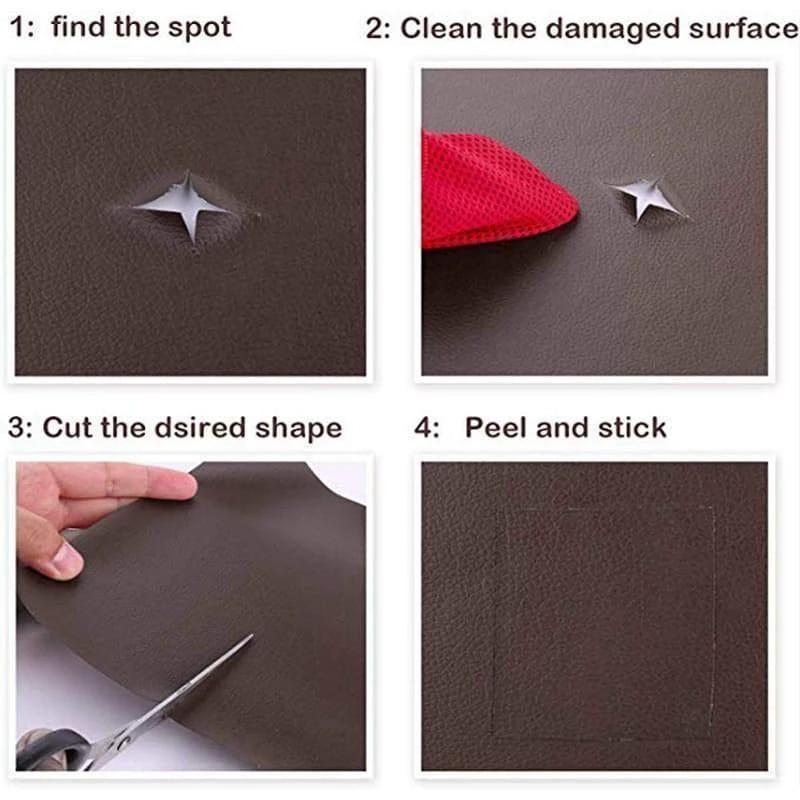 1: find the spot

2: Clean the damaged surface

3: Cut the dsired shape

4: Peel and stick