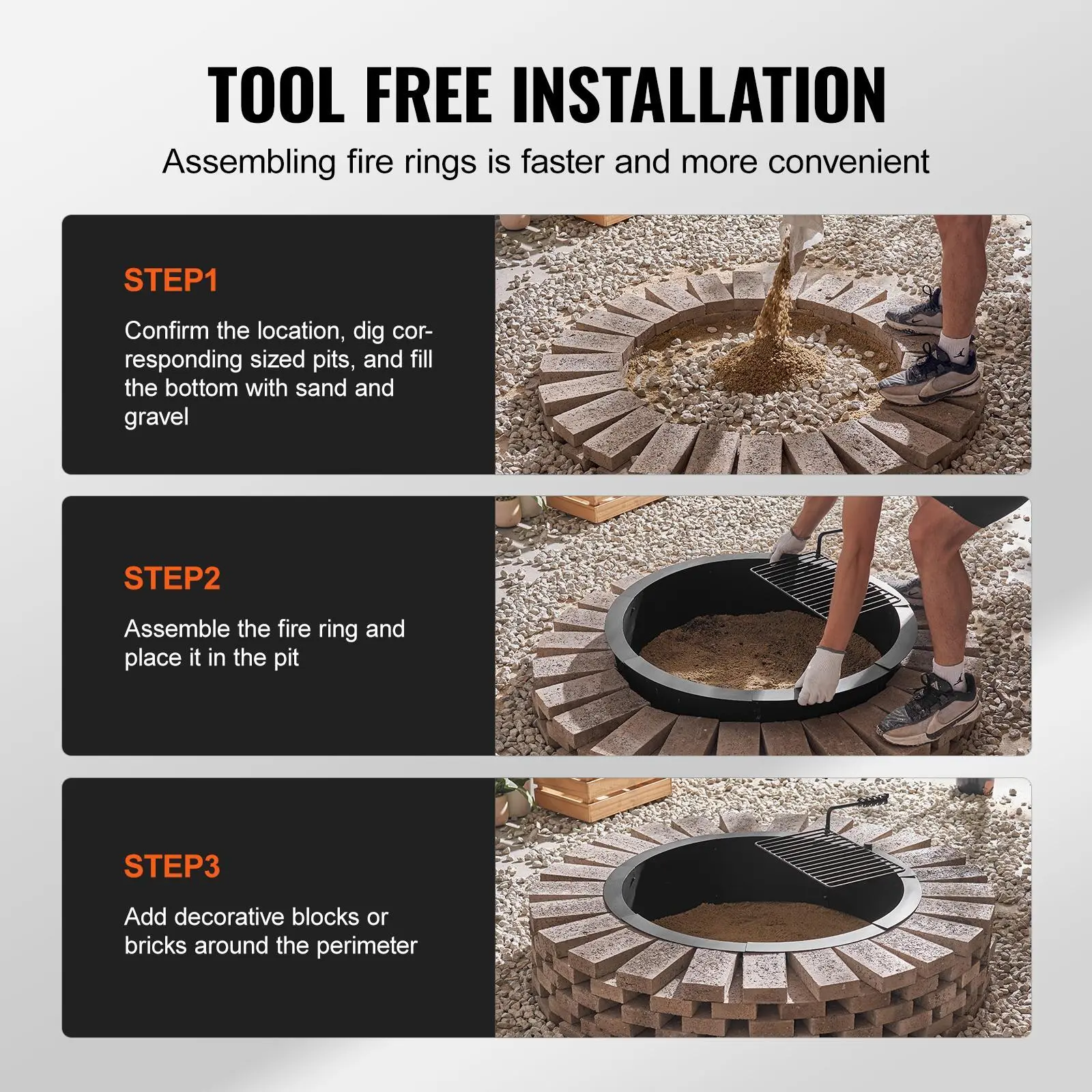 TOOL FREE INSTALLATION

Assembling fire rings is faster and more convenient

STEP1

Confirm the location, dig corresponding sized pits, and fill the bottom with sand and gravel

STEP2

Assemble the fire ring and place it in the pit

STEP3

Add decorative blocks or bricks around the perimeter