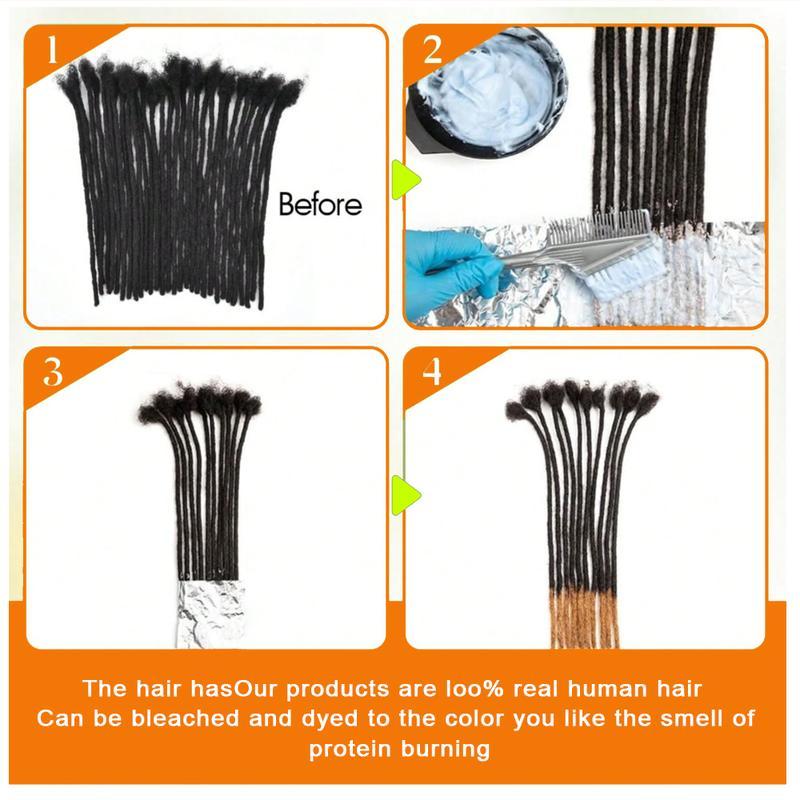 1

Before

2

3

4

The hair hasOur products are loo% real human hair
Can be bleached and dyed to the color you like the smell of protein burning