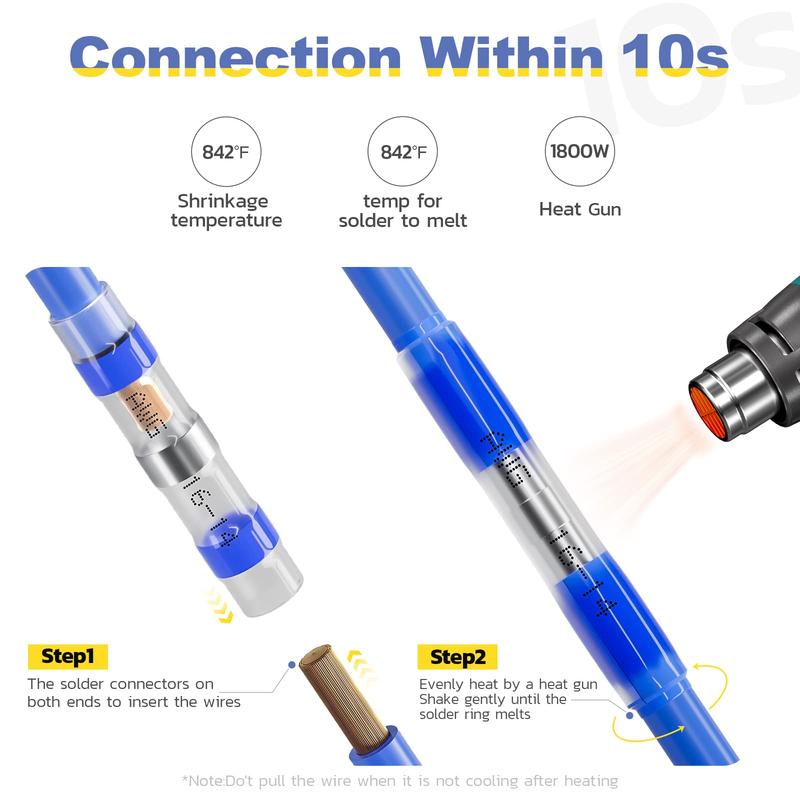 Connection Within 10s

10s

842°F
Shrinkage temperature

842°F
temp for solder to melt

1800W
Heat Gun

AWG
16-14

AWG
16-14

Step1
The solder connectors on both ends to insert the wires

Step2
Evenly heat by a heat gun
Shake gently until the solder ring melts

*Note:Do't pull the wire when it is not cooling after heating