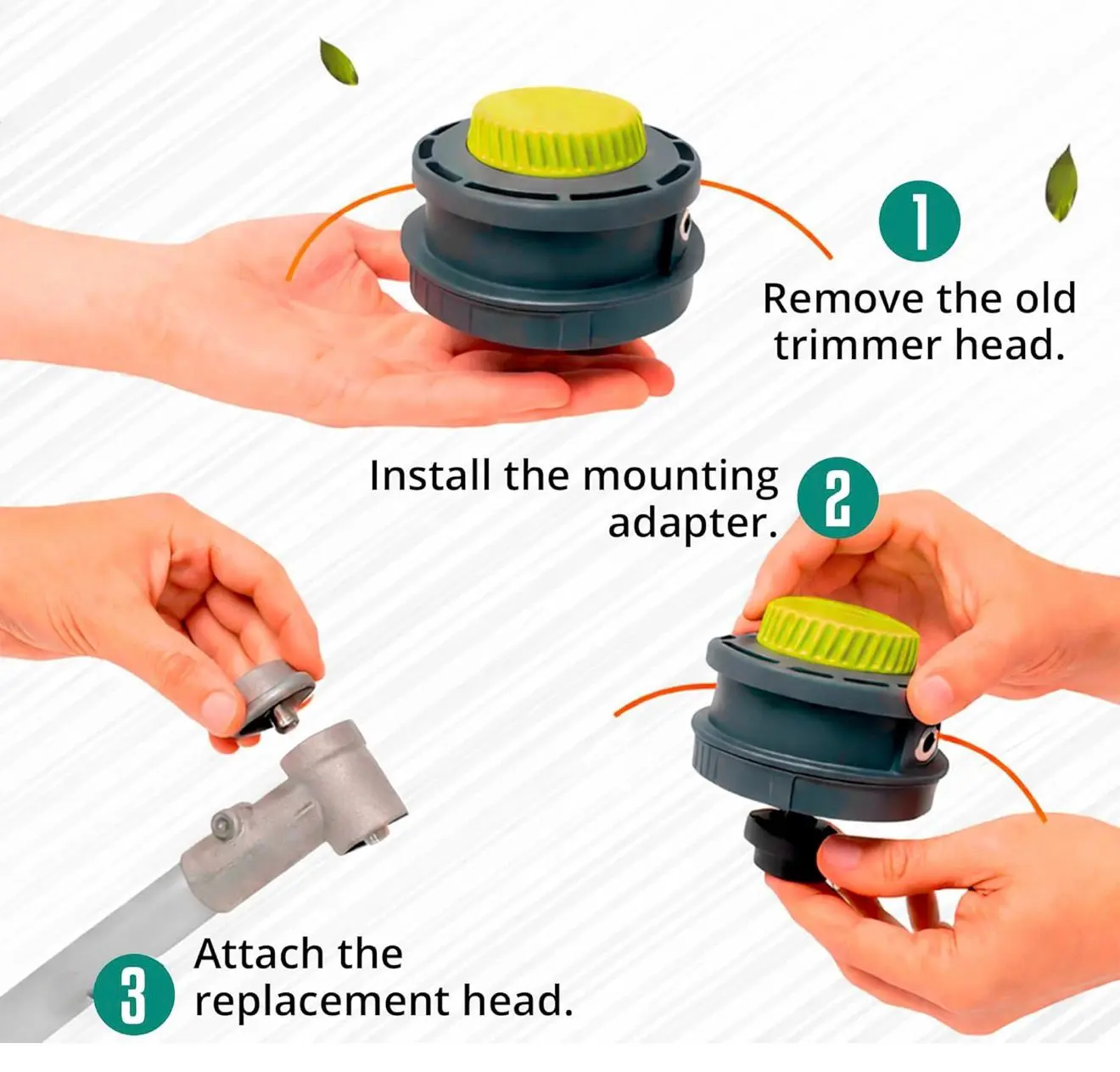 1
Remove the old trimmer head.

Install the mounting adapter.
2

3
Attach the replacement head.