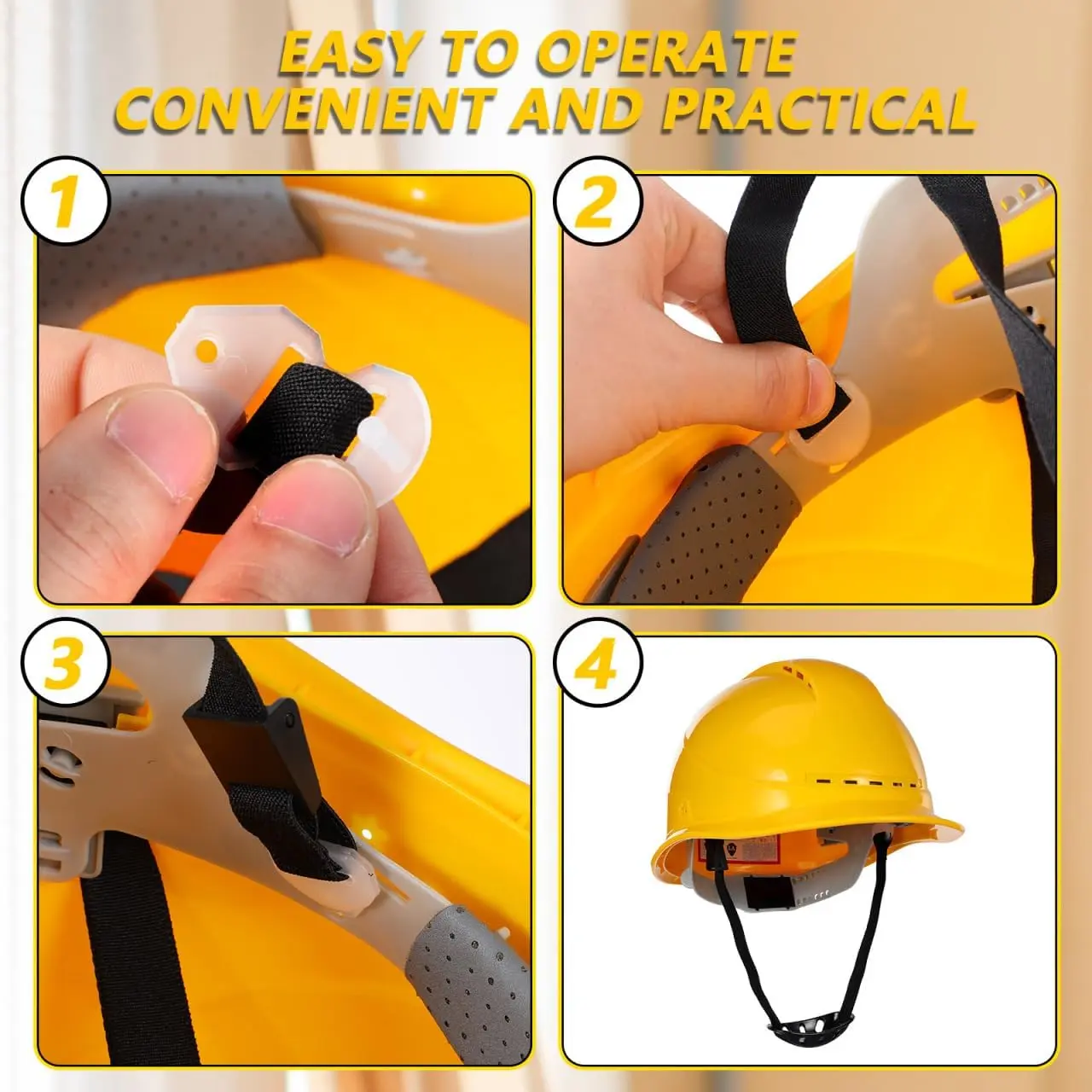 EASY TO OPERATE
CONVENIENT AND PRACTICAL

1

2

3

4