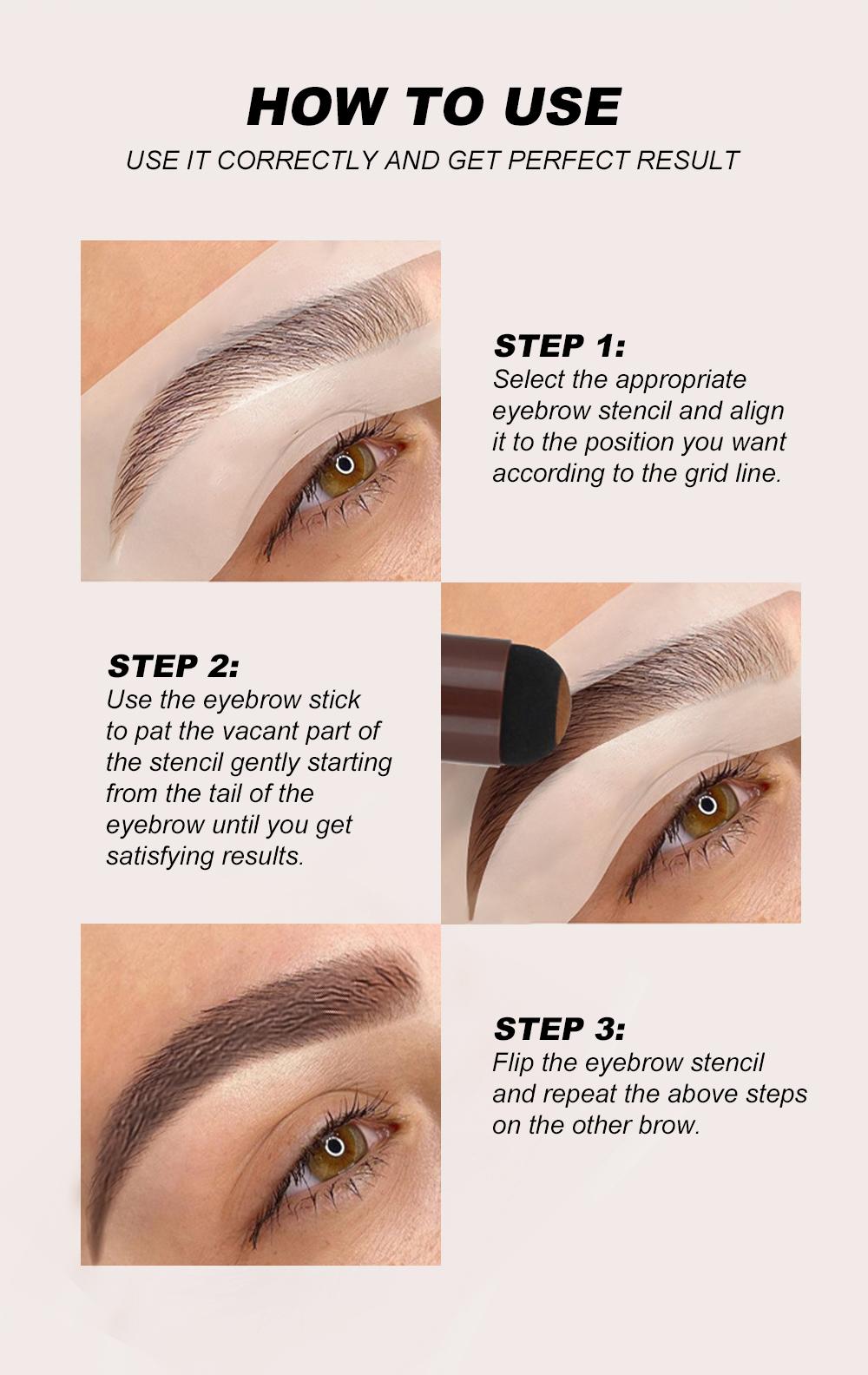 HOW TO USE

USE IT CORRECTLY AND GET PERFECT RESULT

STEP 1:
Select the appropriate eyebrow stencil and align it to the position you want according to the grid line.

STEP 2:
Use the eyebrow stick to pat the vacant part of the stencil gently starting from the tail of the eyebrow until you get satisfying results.

STEP 3:
Flip the eyebrow stencil and repeat the above steps on the other brow.