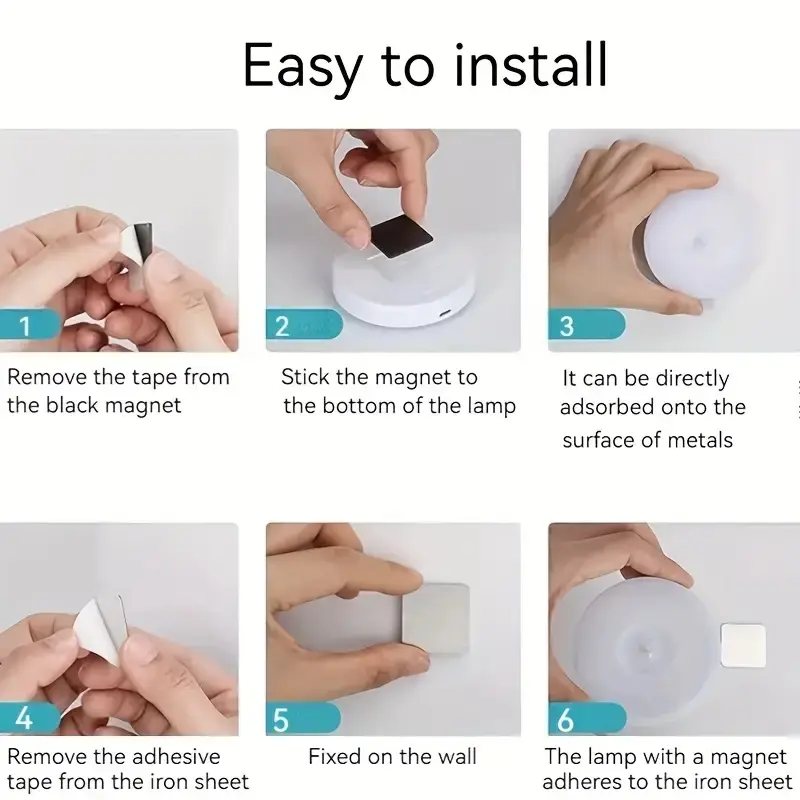 Easy to install

1
Remove the tape from the black magnet

2
Stick the magnet to the bottom of the lamp

3
It can be directly adsorbed onto the surface of metals

4
Remove the adhesive tape from the iron sheet

5
Fixed on the wall

6
The lamp with a magnet adheres to the iron sheet