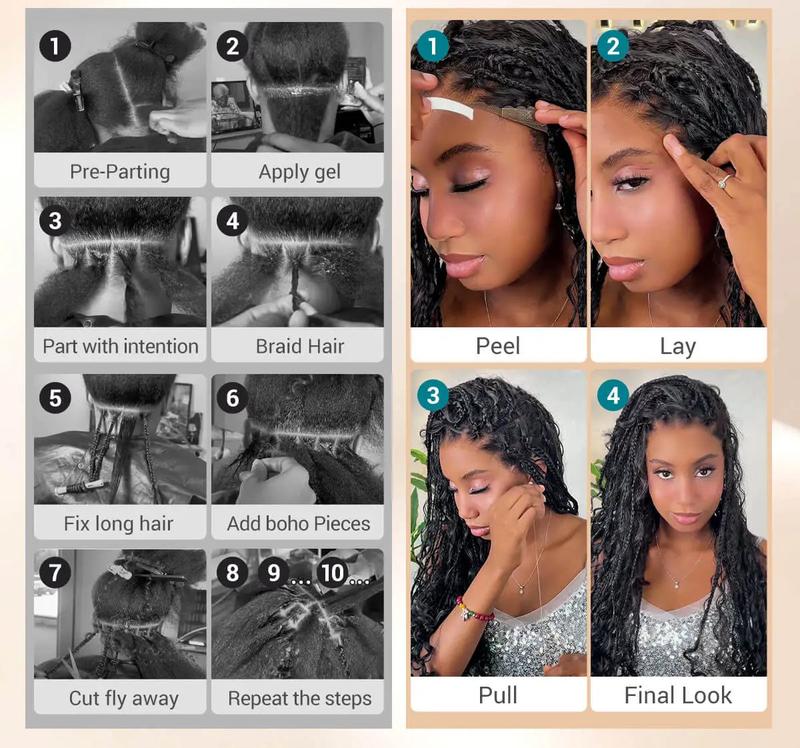 1
Pre-Parting

2
Apply gel

3
Part with intention

4
Braid Hair

5
Fix long hair

6
Add boho Pieces

7
Cut fly away

8 9... 10...
Repeat the steps

1
Peel

2
Lay

3
Pull

4
Final Look