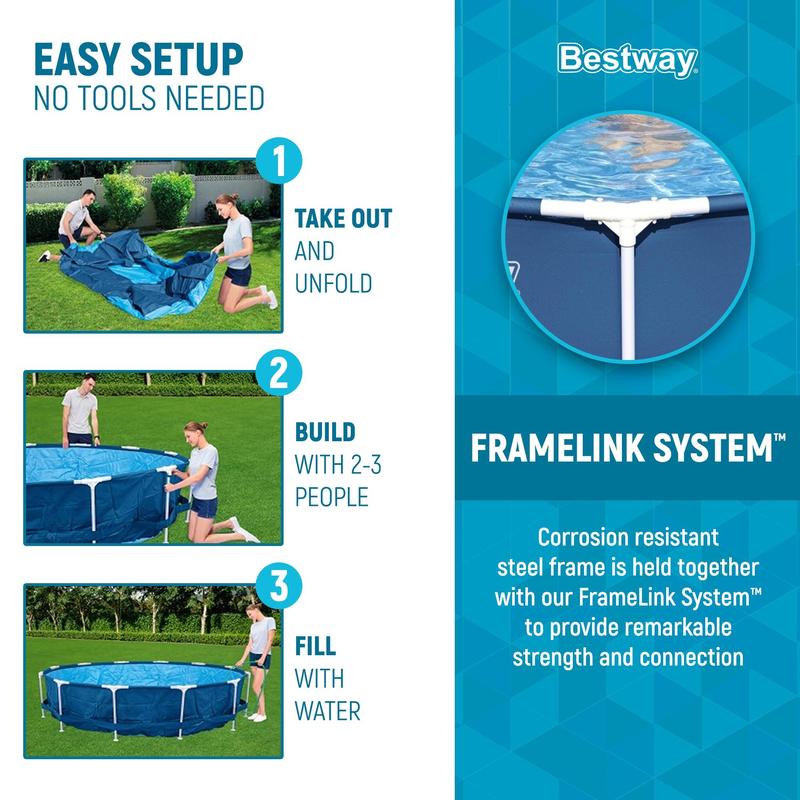 EASY SETUP
NO TOOLS NEEDED

1
TAKE OUT
AND
UNFOLD

2
BUILD
WITH 2-3
PEOPLE

3
FILL
WITH
WATER

Bestway

FRAMELINK SYSTEM™

Corrosion resistant steel frame is held together with our FrameLink System™ to provide remarkable strength and connection