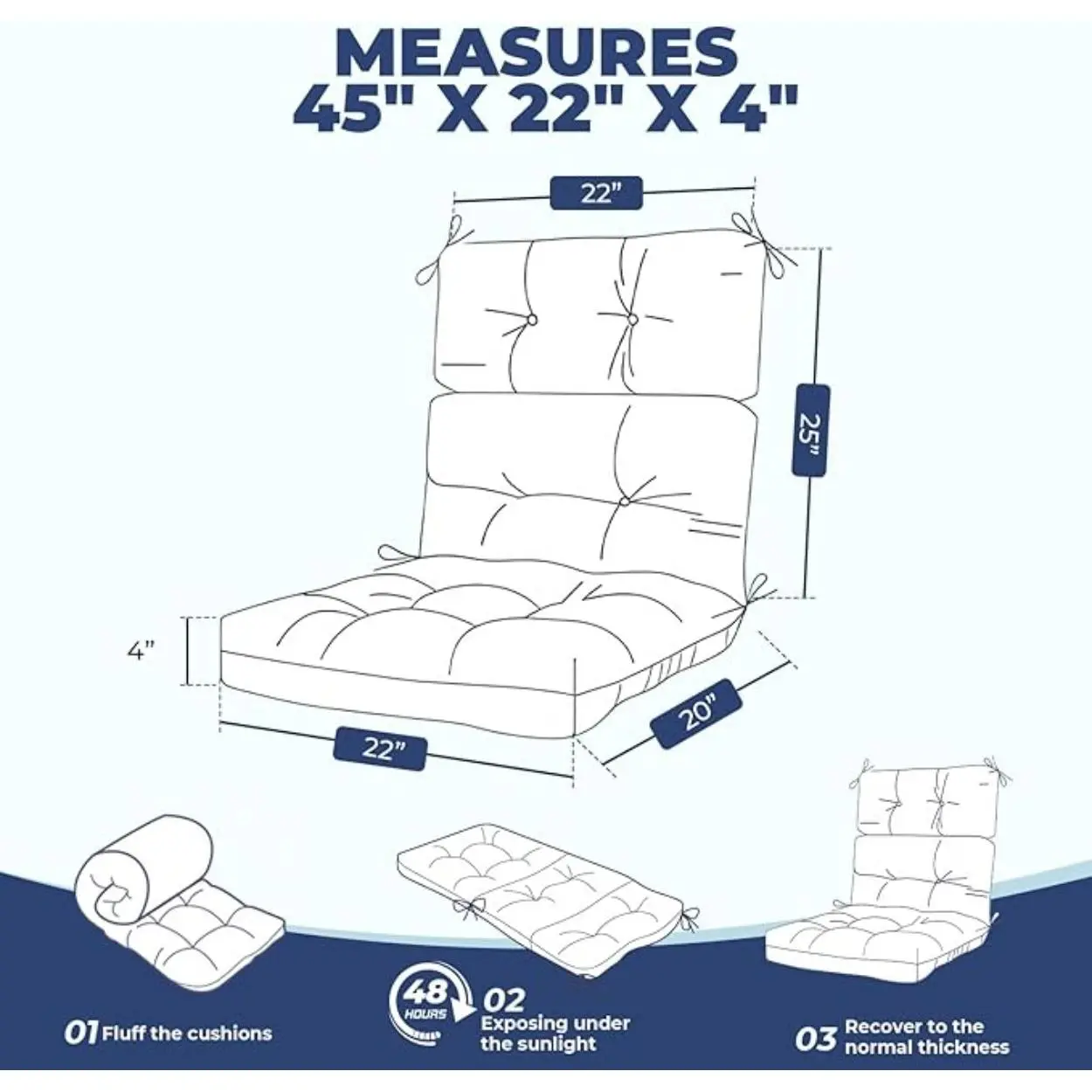 MEASURES
45" X 22" X 4"

22"

25"

4"

22"

20"

01 Fluff the cushions

48 HOURS

02 Exposing under the sunlight

03 Recover to the normal thickness