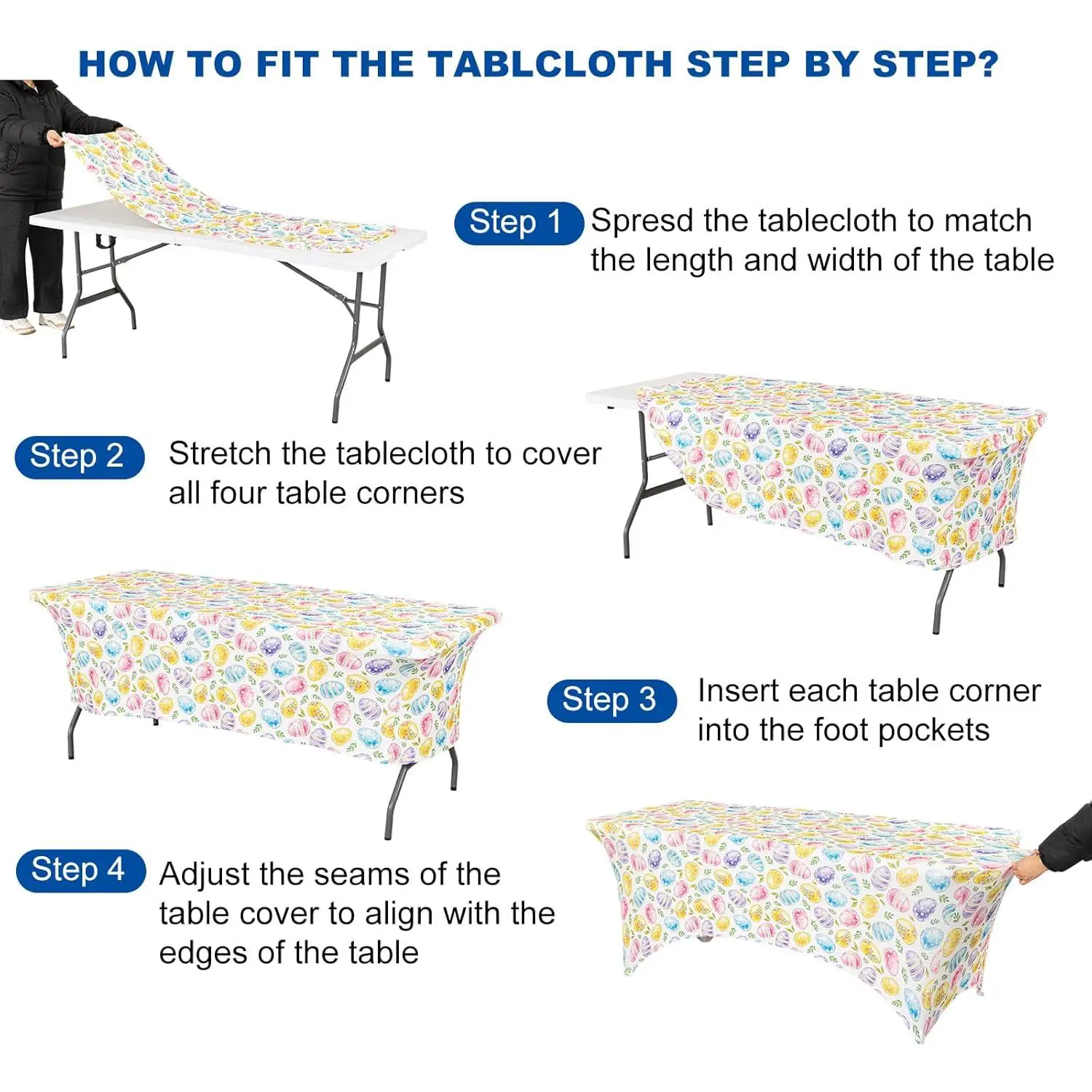 HOW TO FIT THE TABLCLOTH STEP BY STEP?

Step 1 Spresd the tablecloth to match the length and width of the table

Step 2 Stretch the tablecloth to cover all four table corners

Step 3 Insert each table corner into the foot pockets

Step 4 Adjust the seams of the table cover to align with the edges of the table