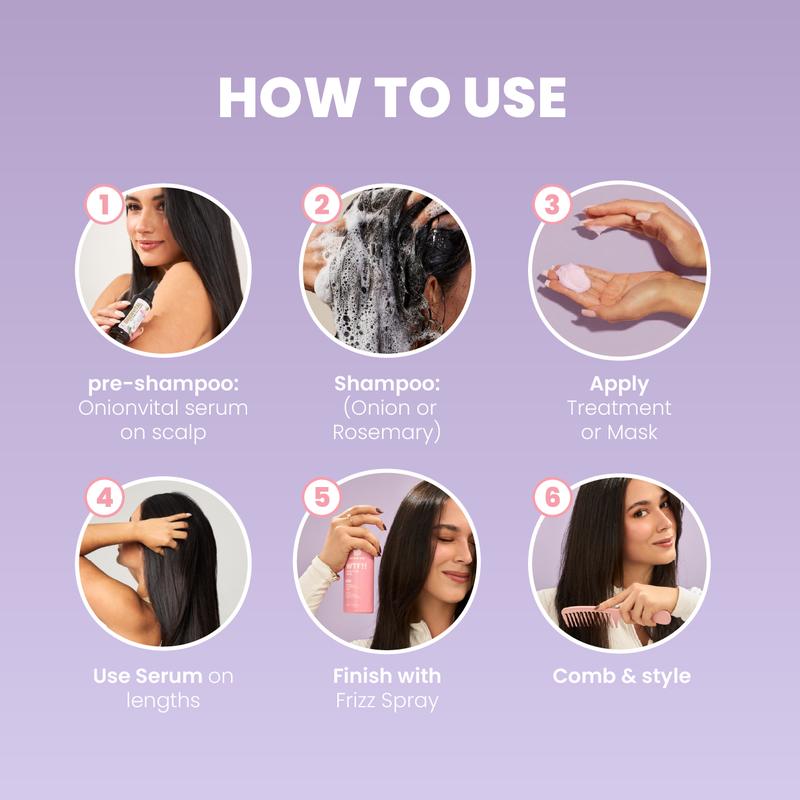 HOW TO USE

1

pre-shampoo: Onionvital serum on scalp

2

Shampoo: (Onion or Rosemary)

3

Apply Treatment or Mask

4

Use Serum on lengths

5

Finish with Frizz Spray

6

Comb & style