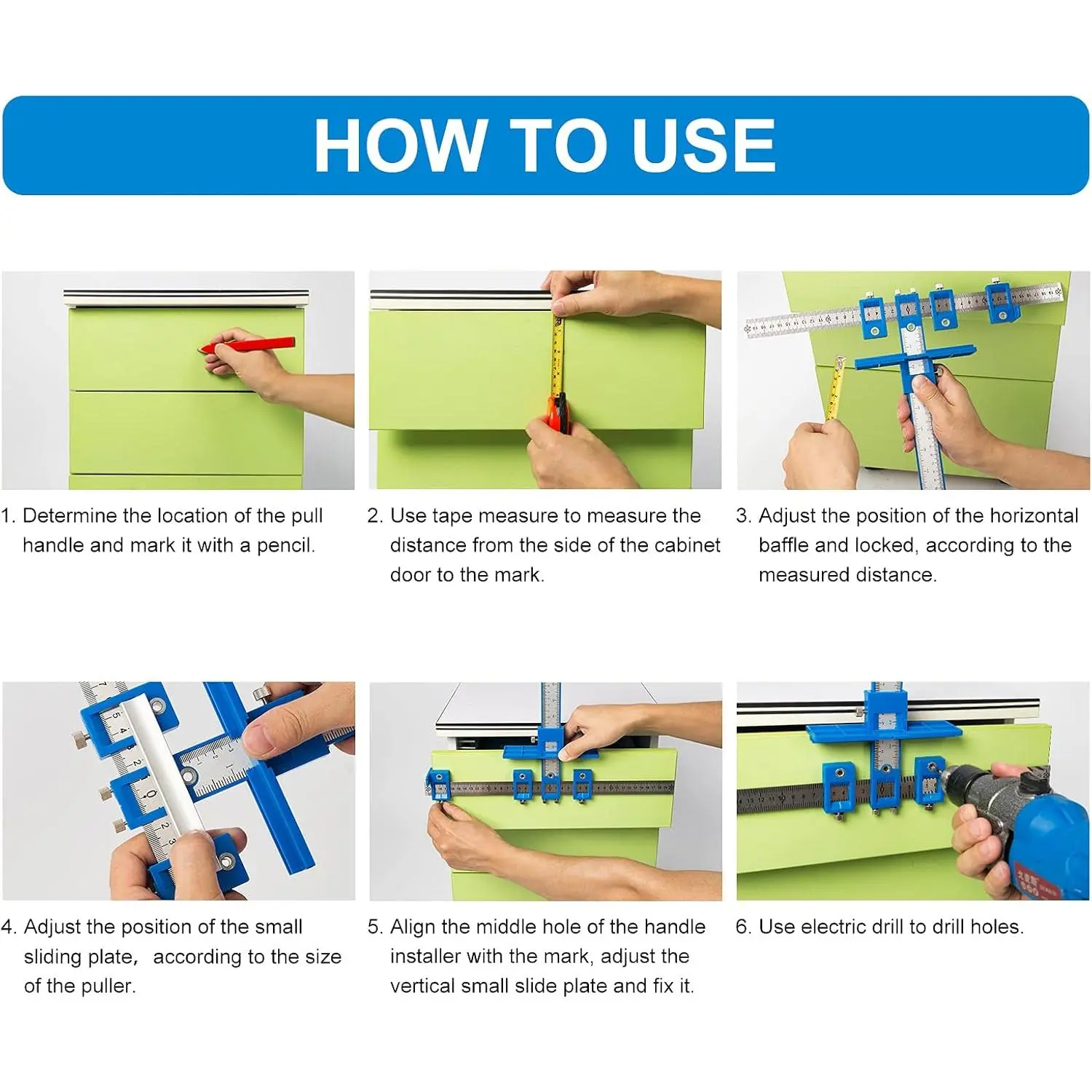 HOW TO USE

1. Determine the location of the pull handle and mark it with a pencil.

2. Use tape measure to measure the distance from the side of the cabinet door to the mark.

3. Adjust the position of the horizontal baffle and locked, according to the measured distance.

4. Adjust the position of the small sliding plate, according to the size of the puller.

5. Align the middle hole of the handle installer with the mark, adjust the vertical small slide plate and fix it.

6. Use electric drill to drill holes.