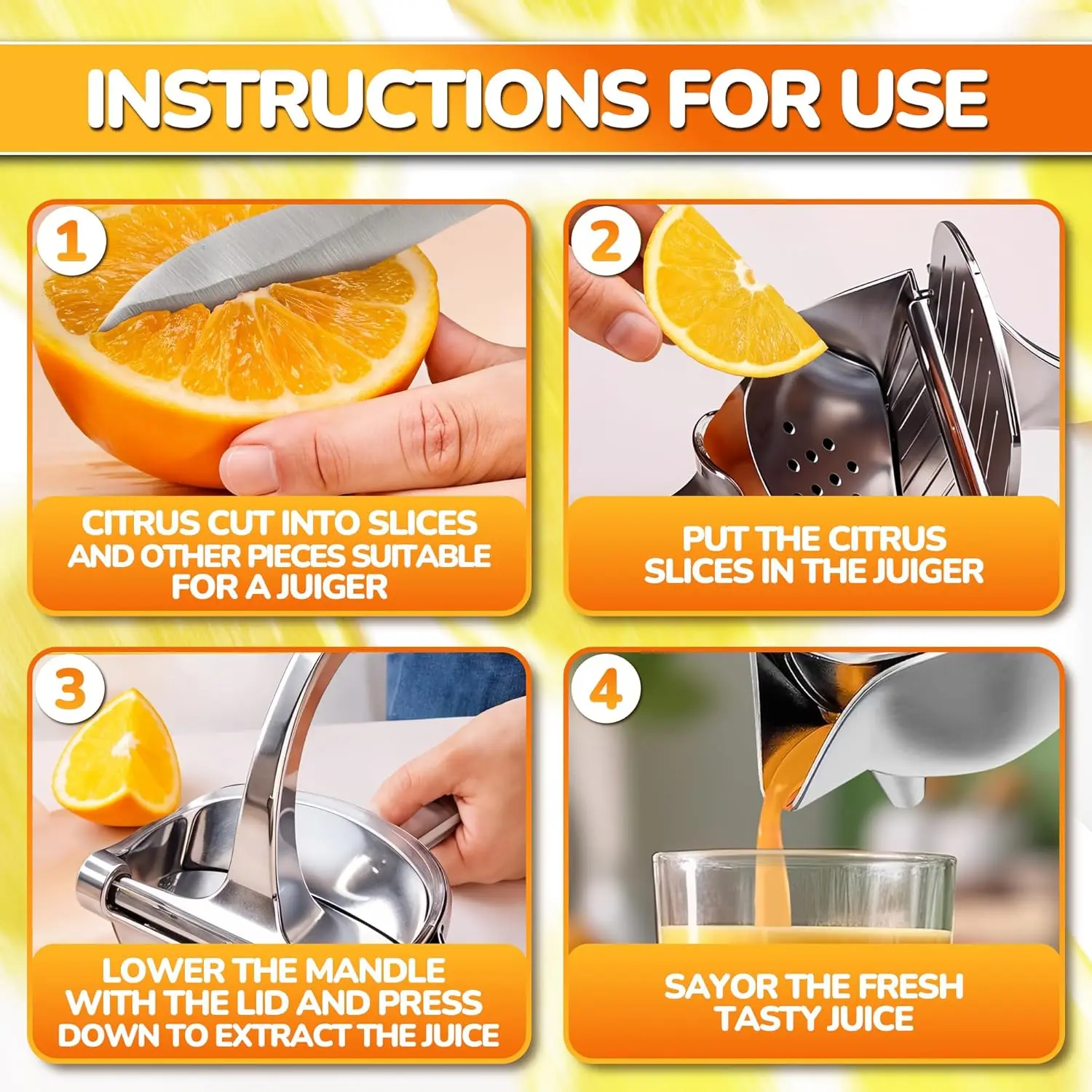 INSTRUCTIONS FOR USE

1

CITRUS CUT INTO SLICES AND OTHER PIECES SUITABLE FOR A JUIGER

2

PUT THE CITRUS SLICES IN THE JUIGER

3

LOWER THE MANDLE WITH THE LID AND PRESS DOWN TO EXTRACT THE JUICE

4

SAYOR THE FRESH TASTY JUICE