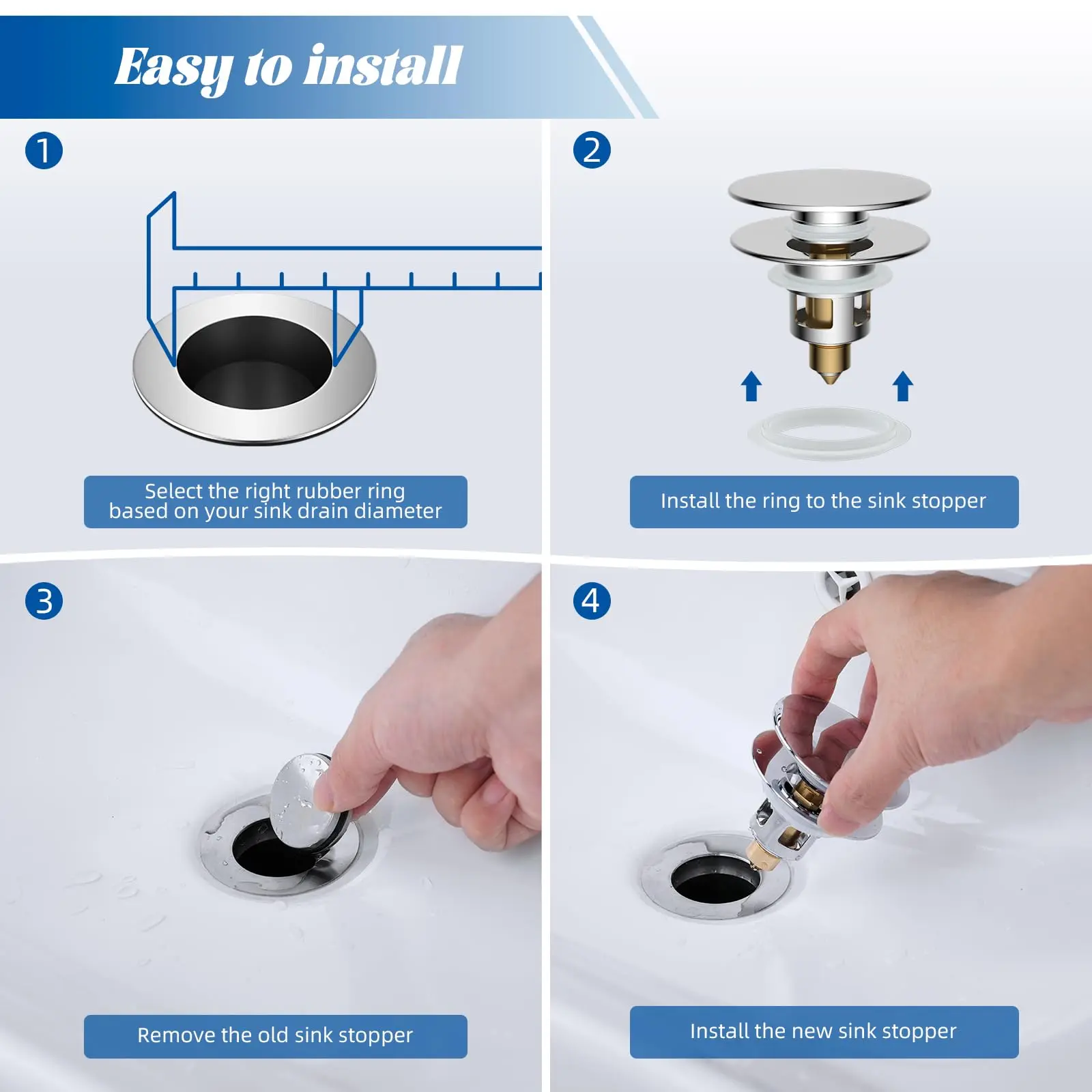 Easy to install

1

Select the right rubber ring based on your sink drain diameter

2

Install the ring to the sink stopper

3

Remove the old sink stopper

4

Install the new sink stopper