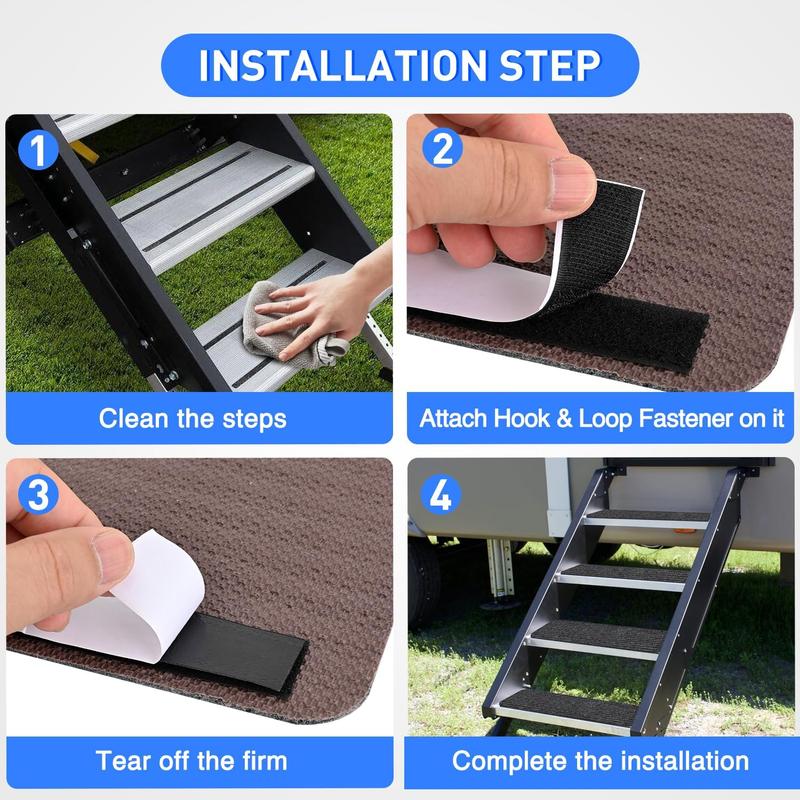 INSTALLATION STEP

1

Clean the steps

2

Attach Hook & Loop Fastener on it

3

Tear off the firm

4

Complete the installation