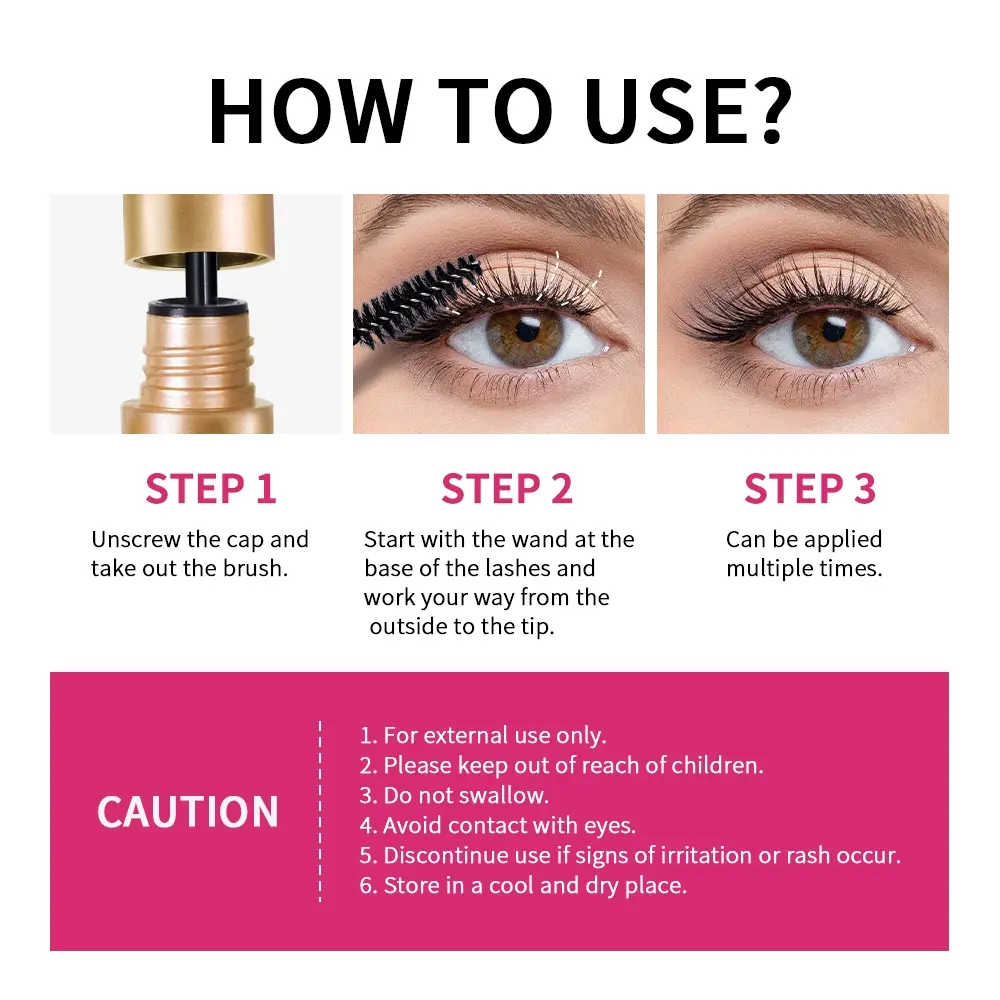 HOW TO USE?

STEP 1

Unscrew the cap and take out the brush.

STEP 2

Start with the wand at the base of the lashes and work your way from the outside to the tip.

STEP 3

Can be applied multiple times.

CAUTION

1. For external use only.
2. Please keep out of reach of children.
3. Do not swallow.
4. Avoid contact with eyes.
5. Discontinue use if signs of irritation or rash occur.
6. Store in a cool and dry place.