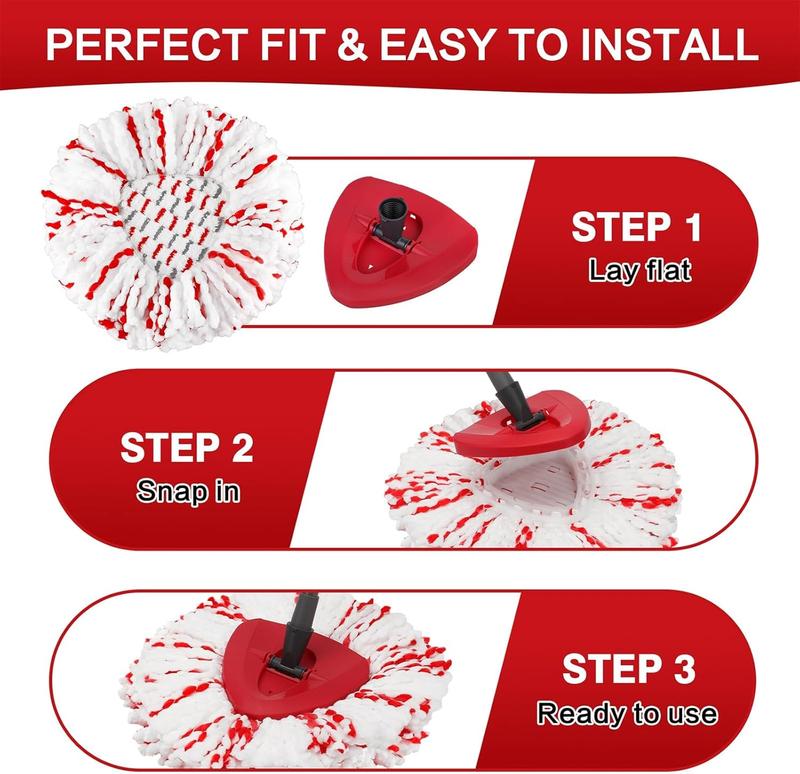 PERFECT FIT & EASY TO INSTALL

STEP 1
Lay flat

STEP 2
Snap in

STEP 3
Ready to use