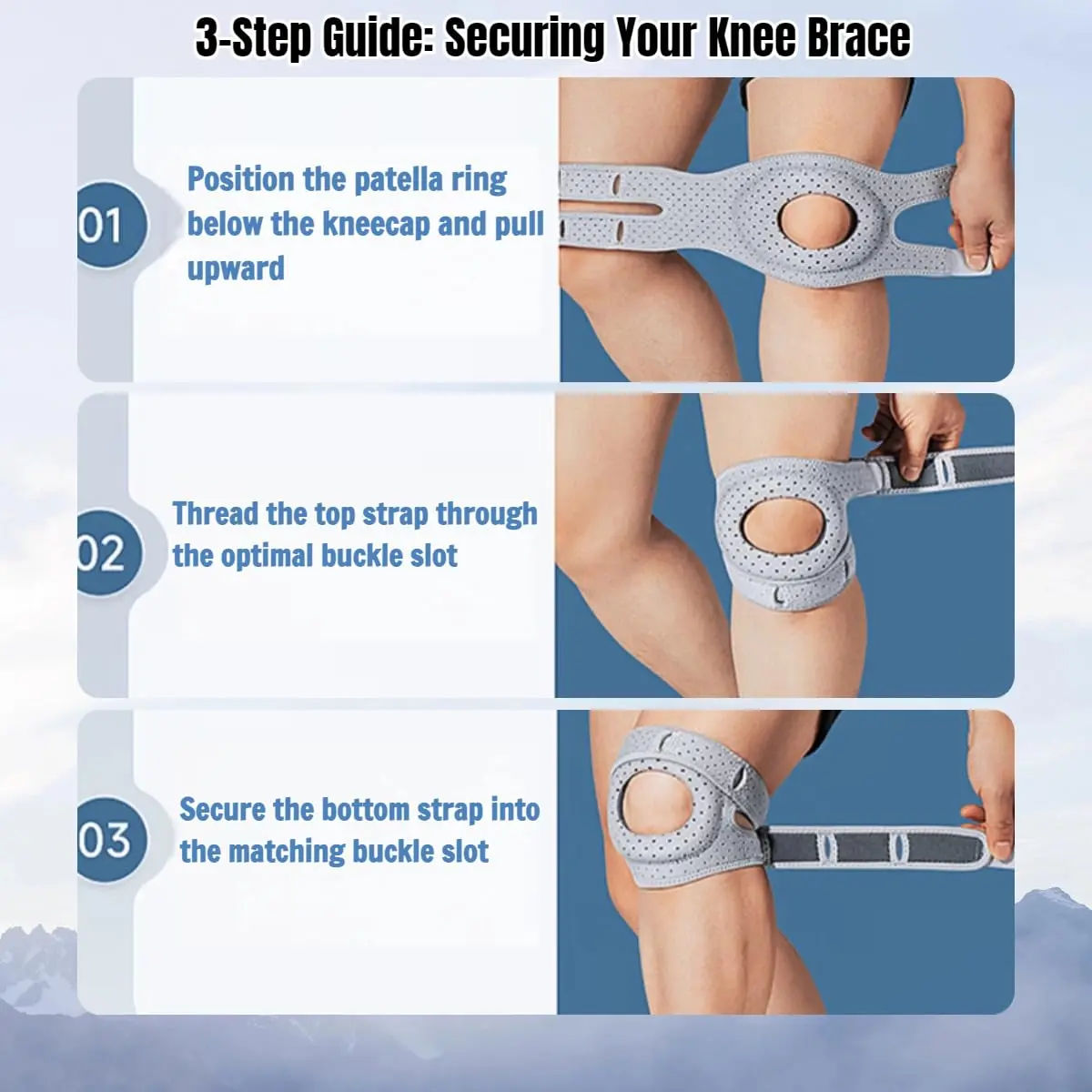 3-Step Guide: Securing Your Knee Brace

01

Position the patella ring below the kneecap and pull upward

02

Thread the top strap through the optimal buckle slot

03

Secure the bottom strap into the matching buckle slot