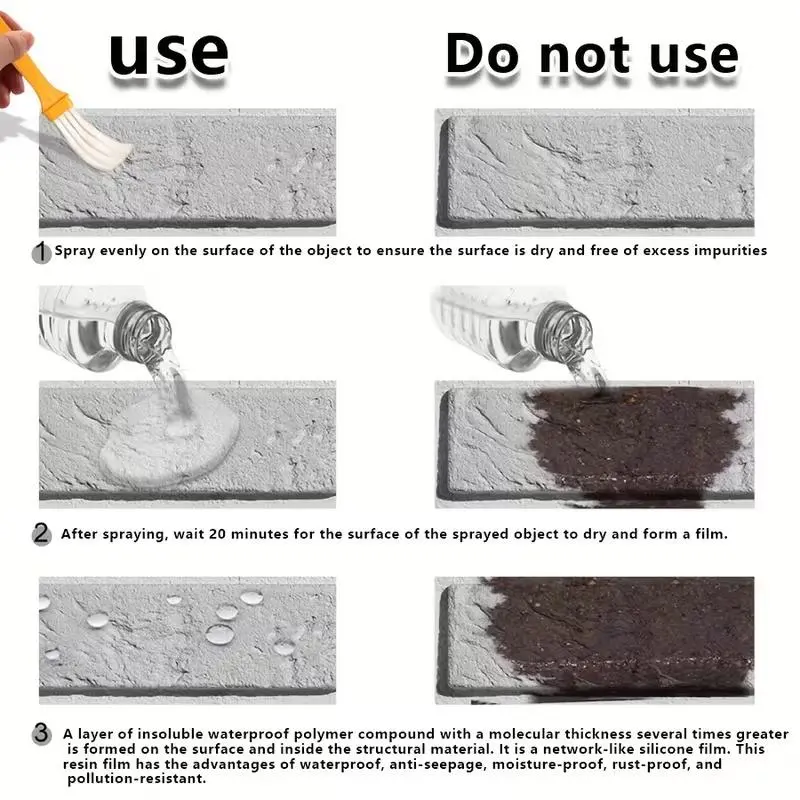 use

Do not use

1 Spray evenly on the surface of the object to ensure the surface is dry and free of excess impurities

2 After spraying, wait 20 minutes for the surface of the sprayed object to dry and form a film.

3 A layer of insoluble waterproof polymer compound with a molecular thickness several times greater is formed on the surface and inside the structural material. It is a network-like silicone film. This resin film has the advantages of waterproof, anti-seepage, moisture-proof, rust-proof, and pollution-resistant.