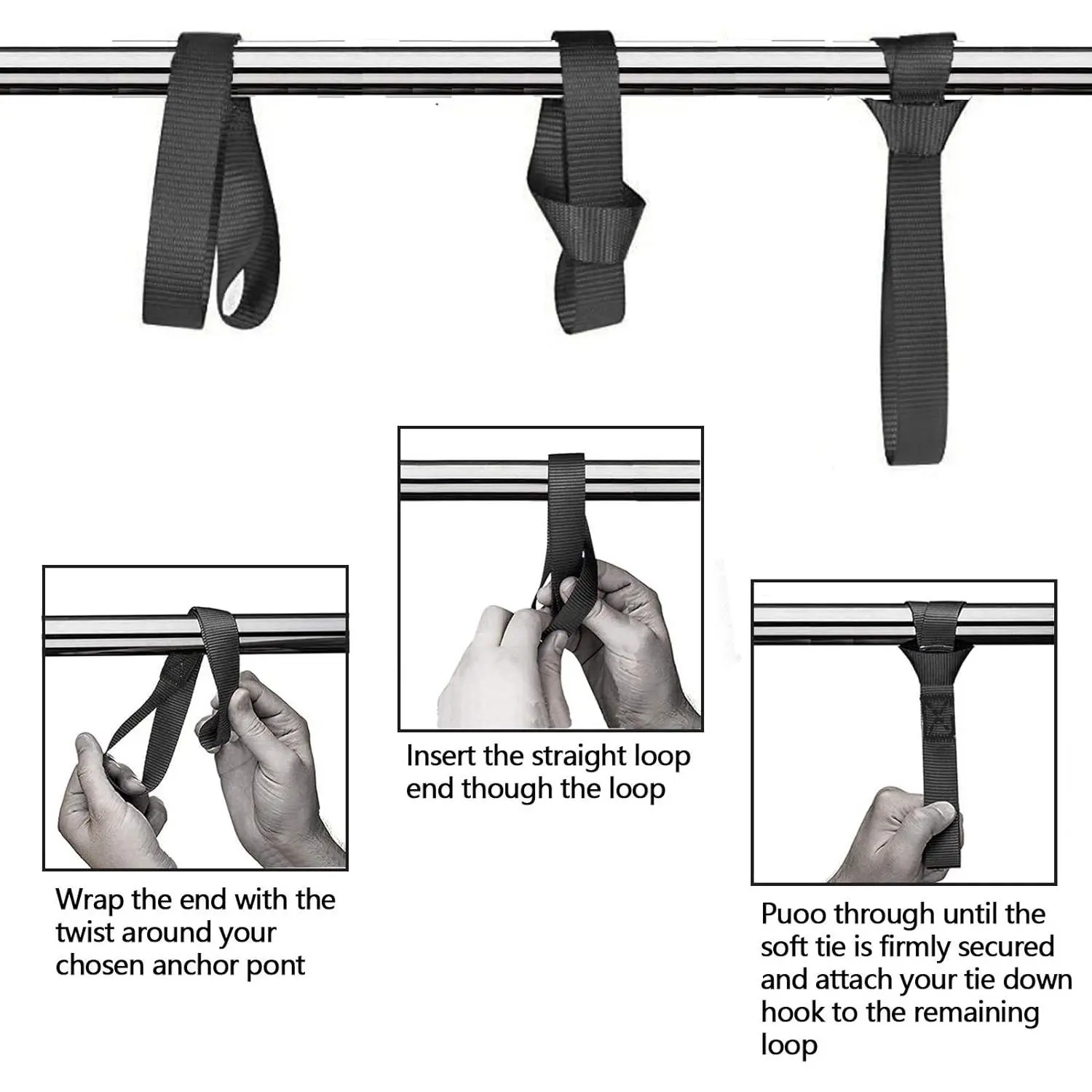 Wrap the end with the twist around your chosen anchor pont

Insert the straight loop end though the loop

Puoo through until the soft tie is firmly secured and attach your tie down hook to the remaining loop