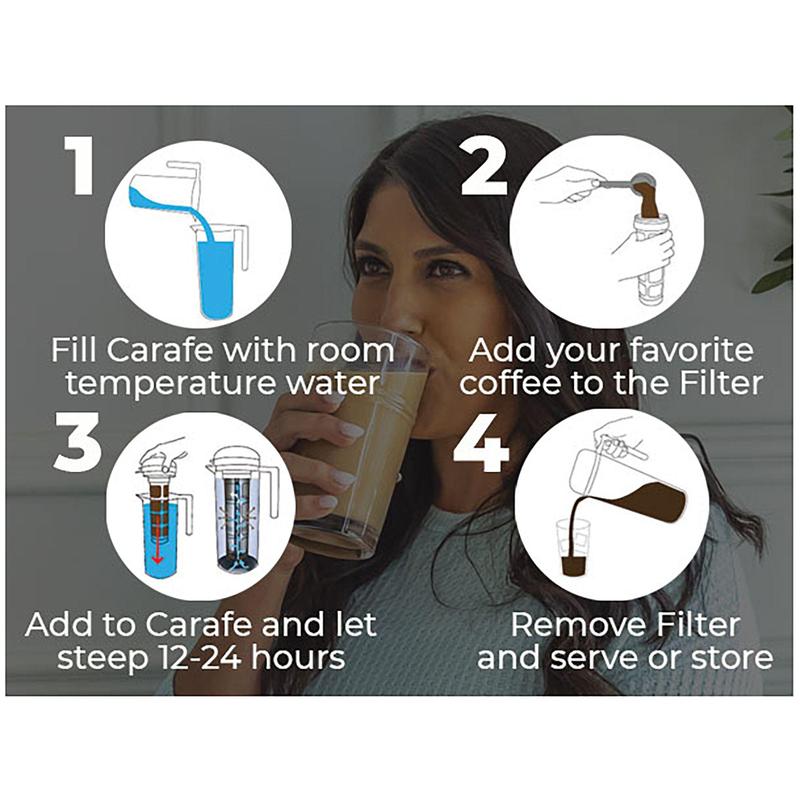 1

Fill Carafe with room temperature water

2

Add your favorite coffee to the Filter

3

Add to Carafe and let steep 12-24 hours

4

Remove Filter and serve or store